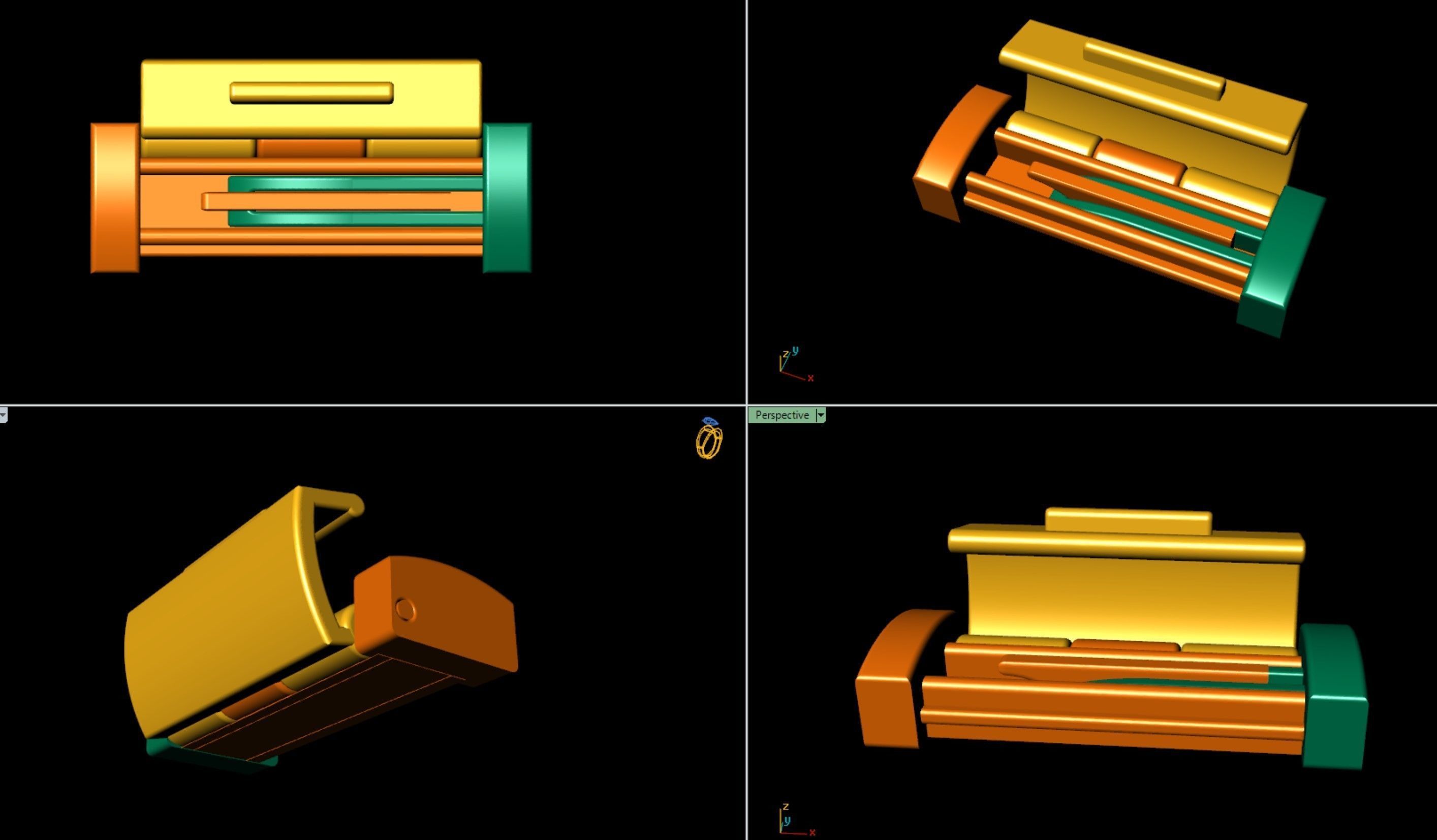 z y
x

Perspective

z
y
x