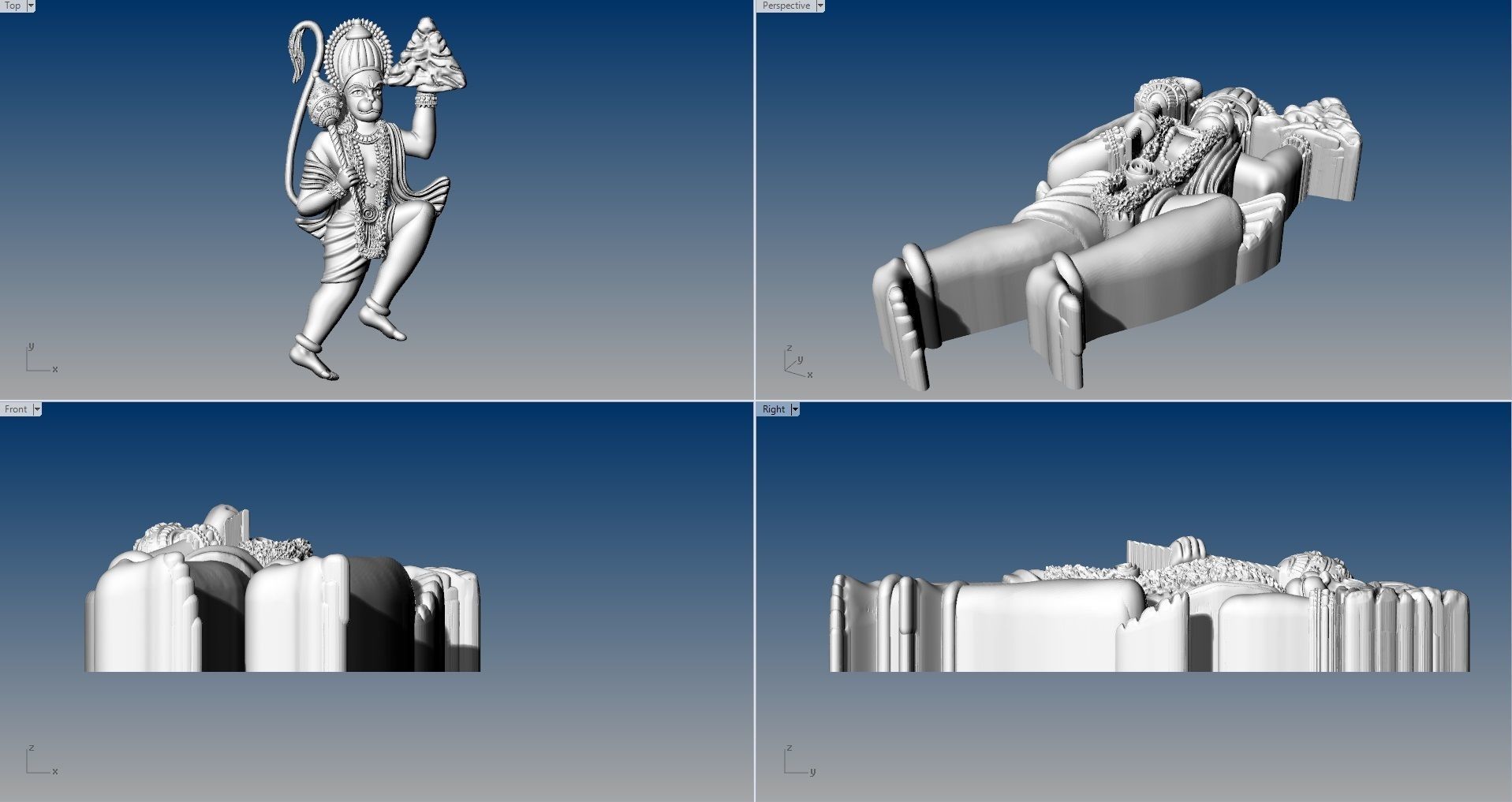 Top

y
x

Perspective

z
y
x

Front

z
x

Right

z
y