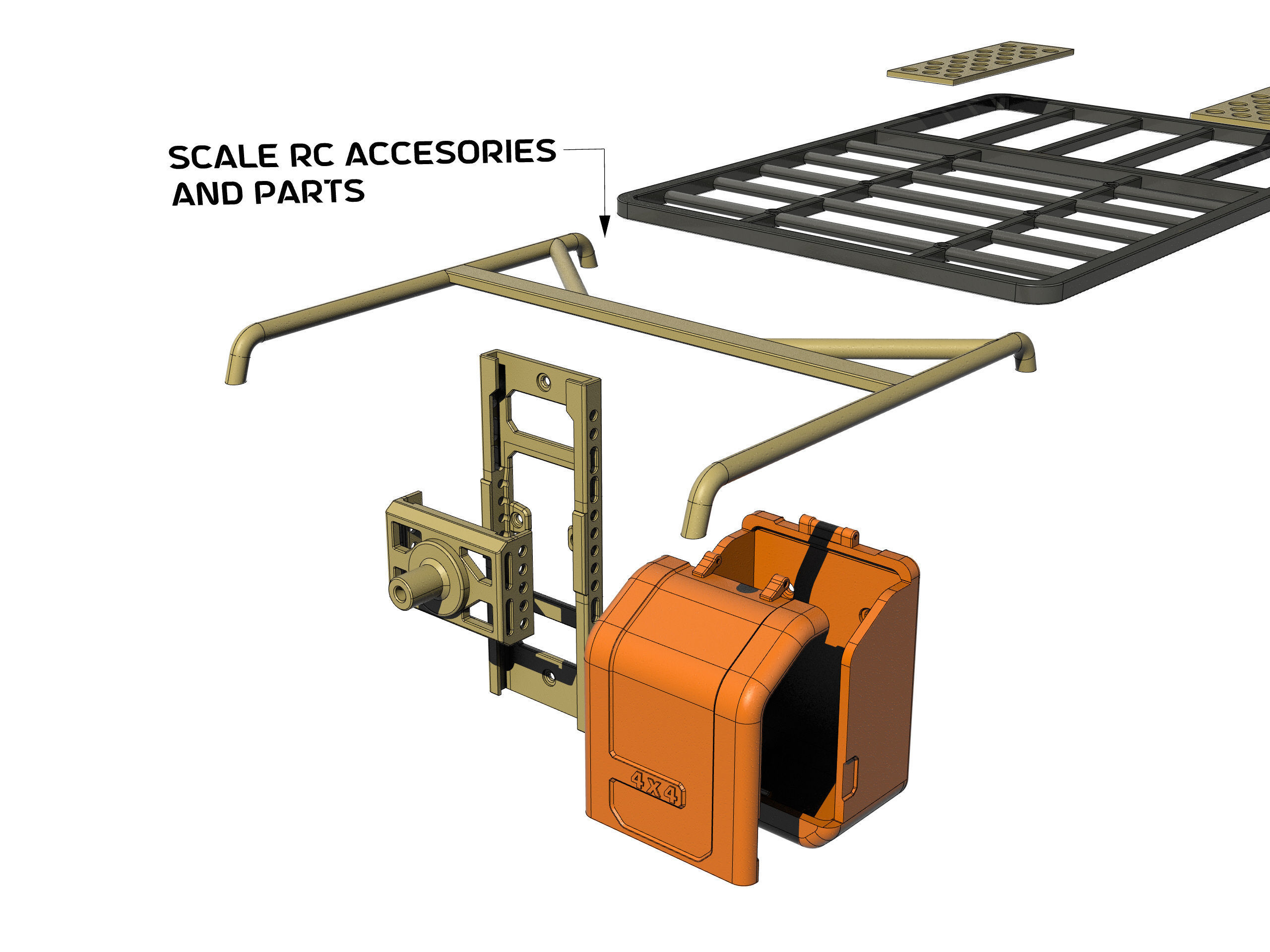 SCALE RC ACCESORIES AND PARTS

4X4