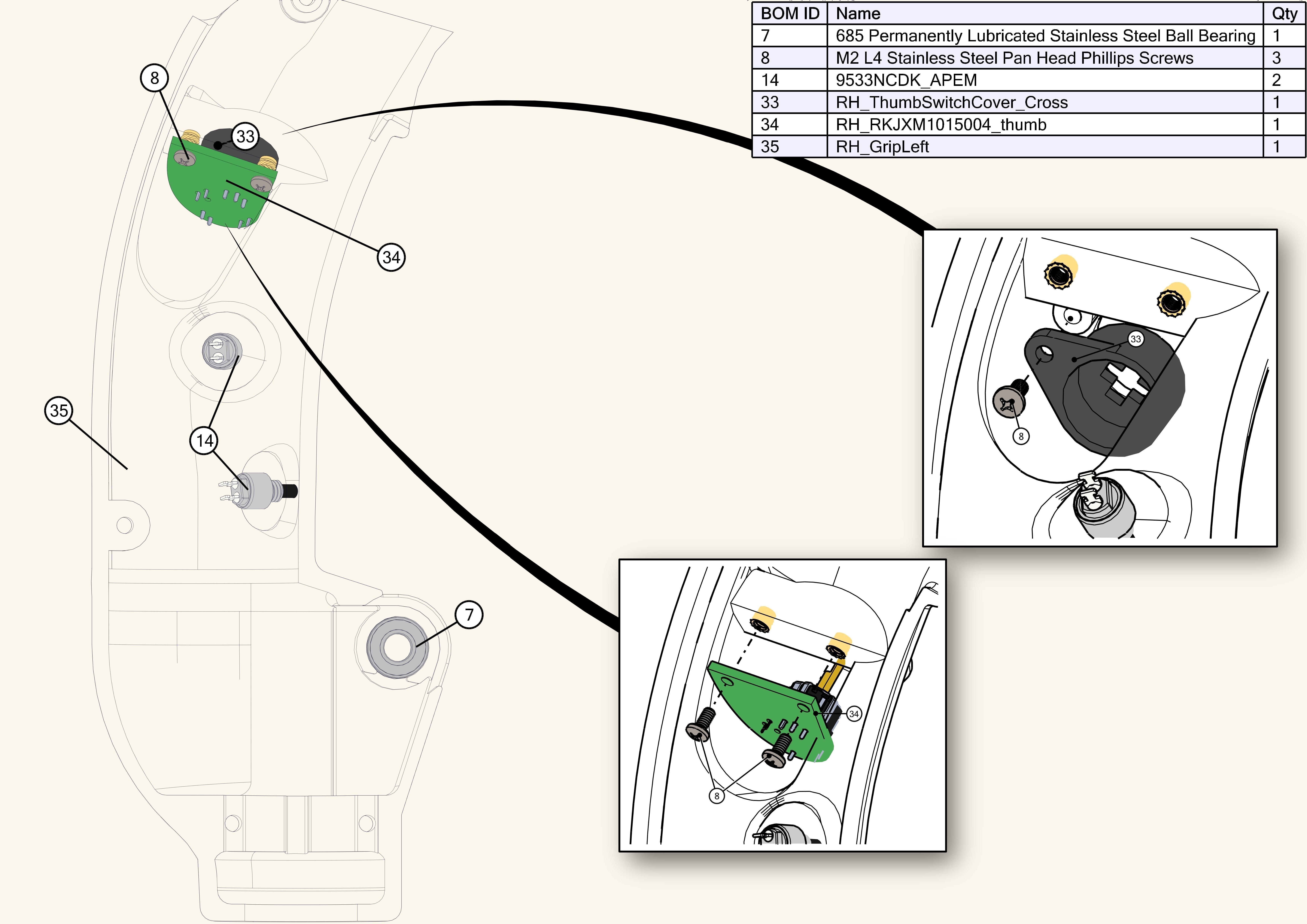 | BOM ID | Name | Qty |
|---|---|---|
| 7 | 685 Permanently Lubricated Stainless Steel Ball Bearing | 1 |
| 8 | M2 L4 Stainless Steel Pan Head Phillips Screws | 3 |
| 14 | 9533NCDK_APEM | 2 |
| 33 | RH_ThumbSwitchCover_Cross | 1 |
| 34 | RH_RKJXM1015004_thumb | 1 |
| 35 | RH_GripLeft | 1 |

8
33
34
35
14
7
33
8
34
8