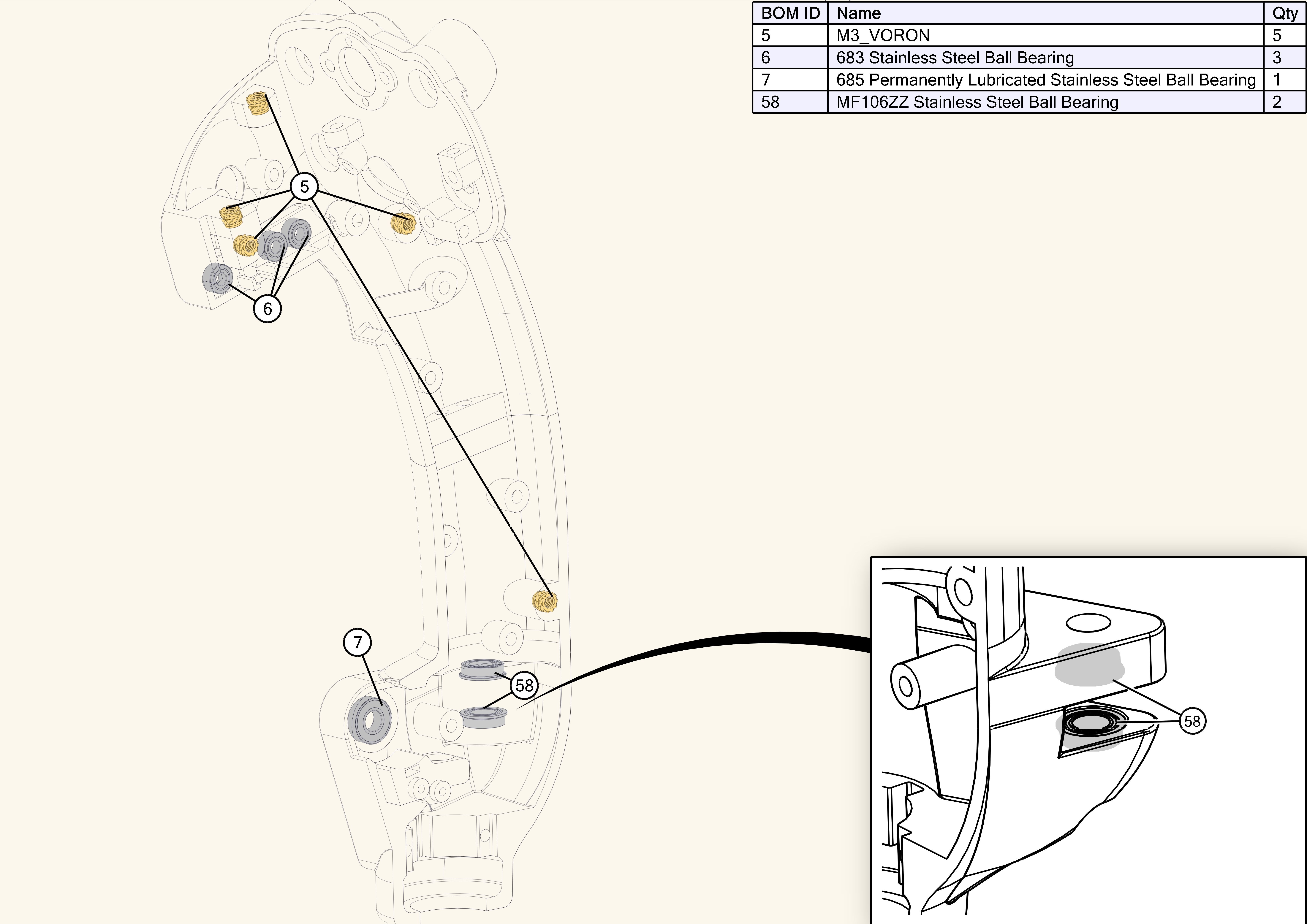 | BOM ID | Name | Qty |
|---|---|---|
| 5 | M3_VORON | 5 |
| 6 | 683 Stainless Steel Ball Bearing | 3 |
| 7 | 685 Permanently Lubricated Stainless Steel Ball Bearing | 1 |
| 58 | MF106ZZ Stainless Steel Ball Bearing | 2 |

5

6

7

58

58