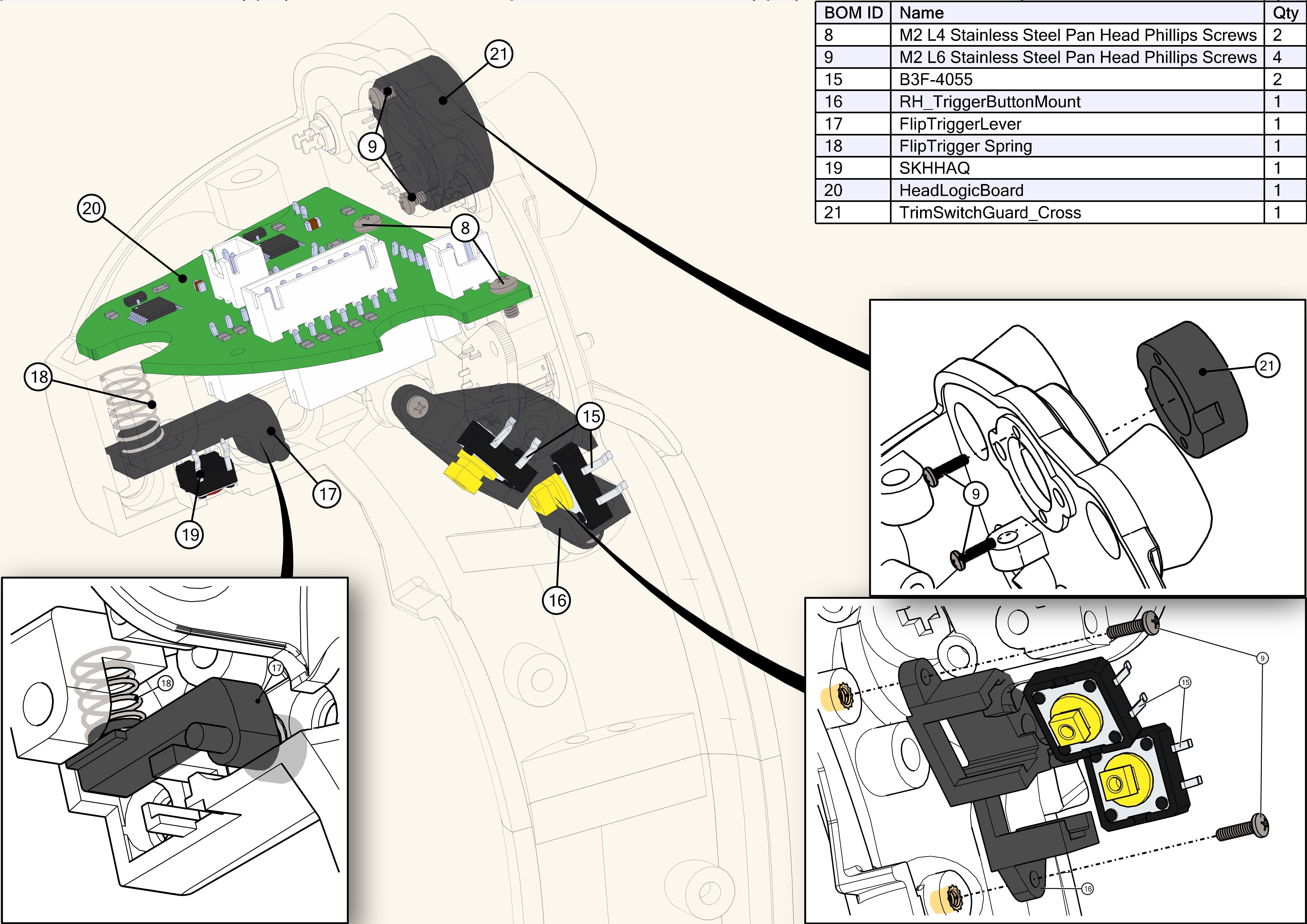 | BOM ID | Name | Qty |
|---|---|---|
| 8 | M2 L4 Stainless Steel Pan Head Phillips Screws | 2 |
| 9 | M2 L6 Stainless Steel Pan Head Phillips Screws | 4 |
| 15 | B3F-4055 | 2 |
| 16 | RH_TriggerButtonMount | 1 |
| 17 | FlipTriggerLever | 1 |
| 18 | FlipTrigger Spring | 1 |
| 19 | SKHHAQ | 1 |
| 20 | HeadLogicBoard | 1 |
| 21 | TrimSwitchGuard_Cross | 1 |

21
9
20
8
18
15
17
19
16
21
9
18
17
9
15
16