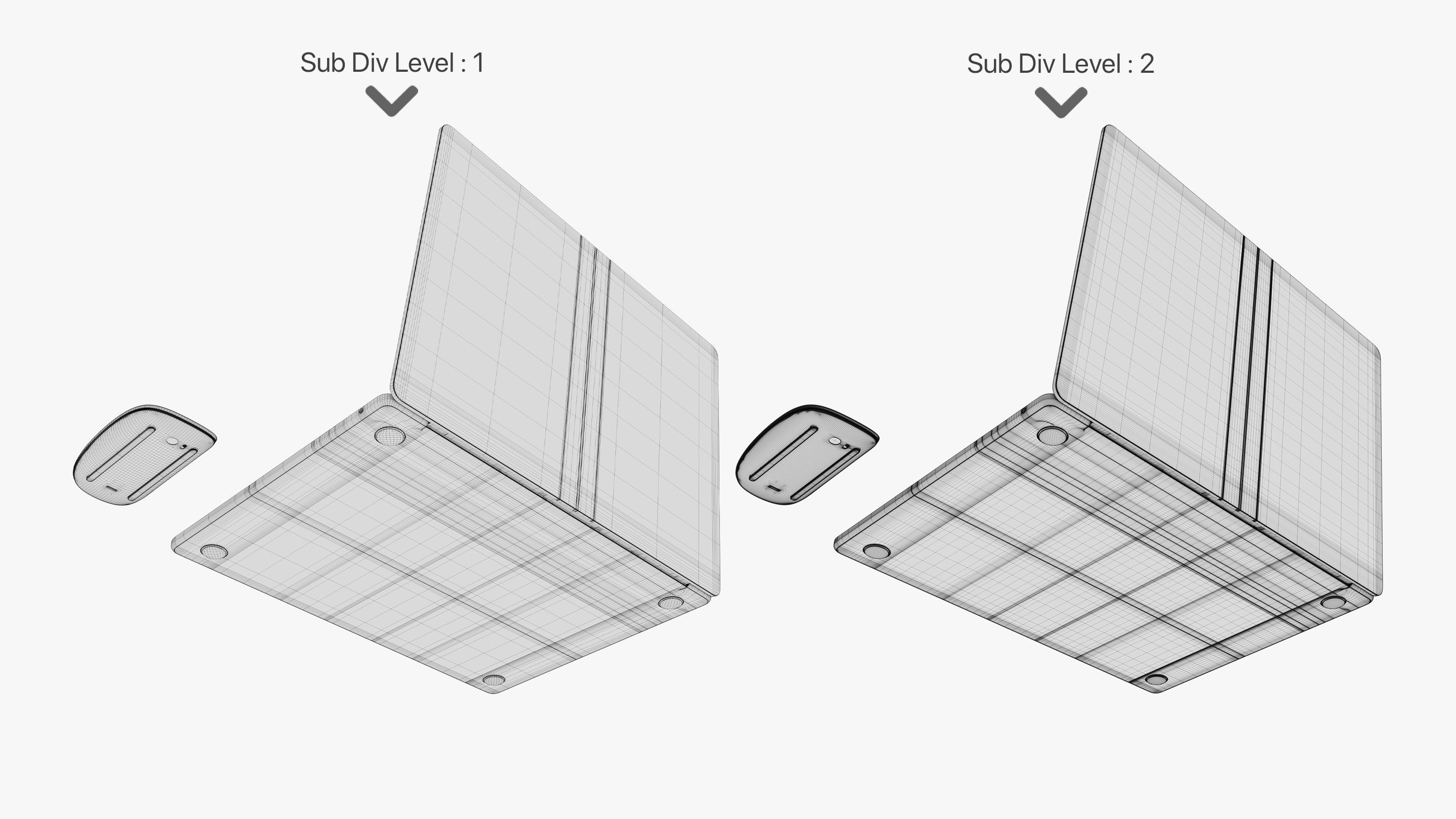 Sub Div Level : 1

Sub Div Level : 2