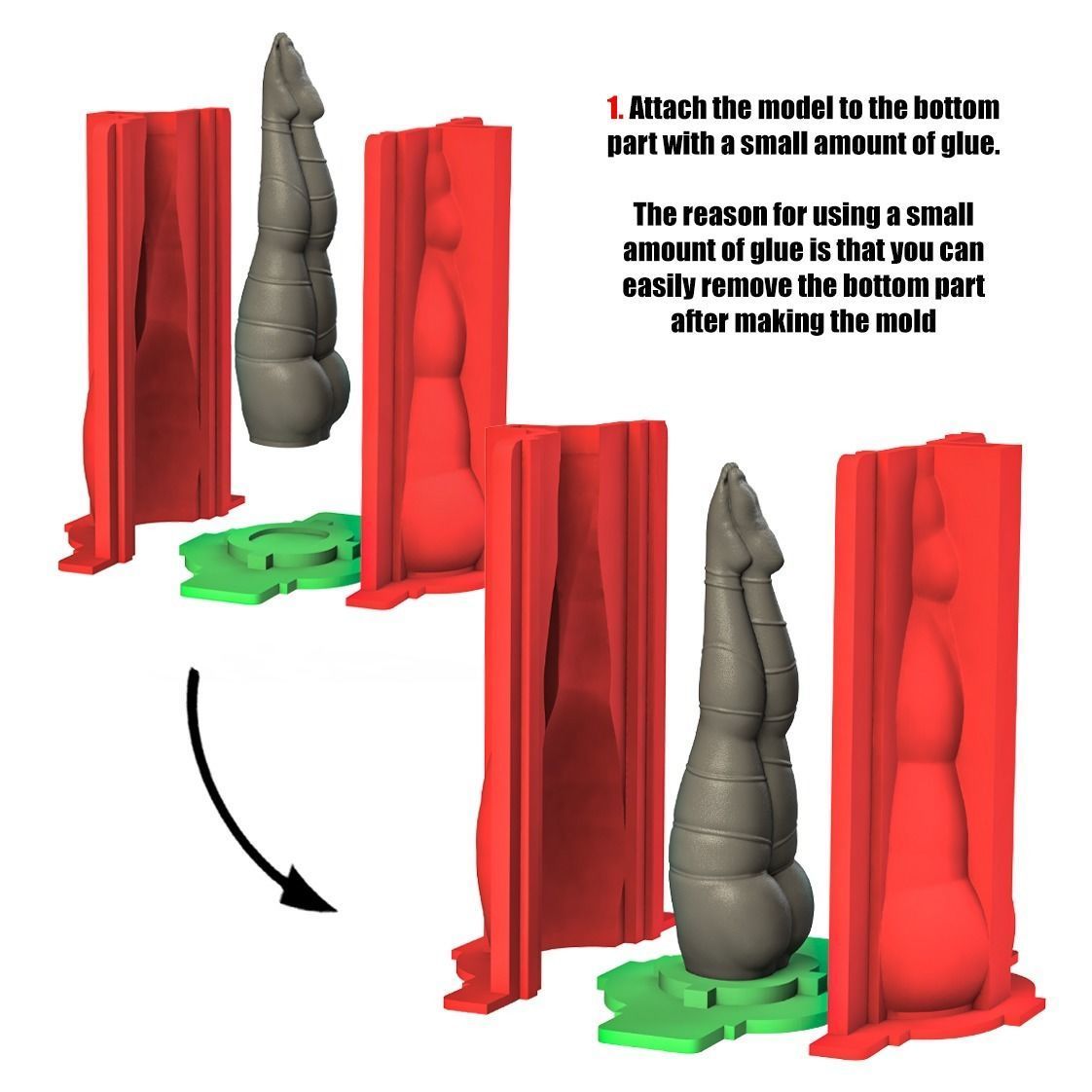 1. Attach the model to the bottom part with a small amount of glue.

The reason for using a small amount of glue is that you can easily remove the bottom part after making the mold