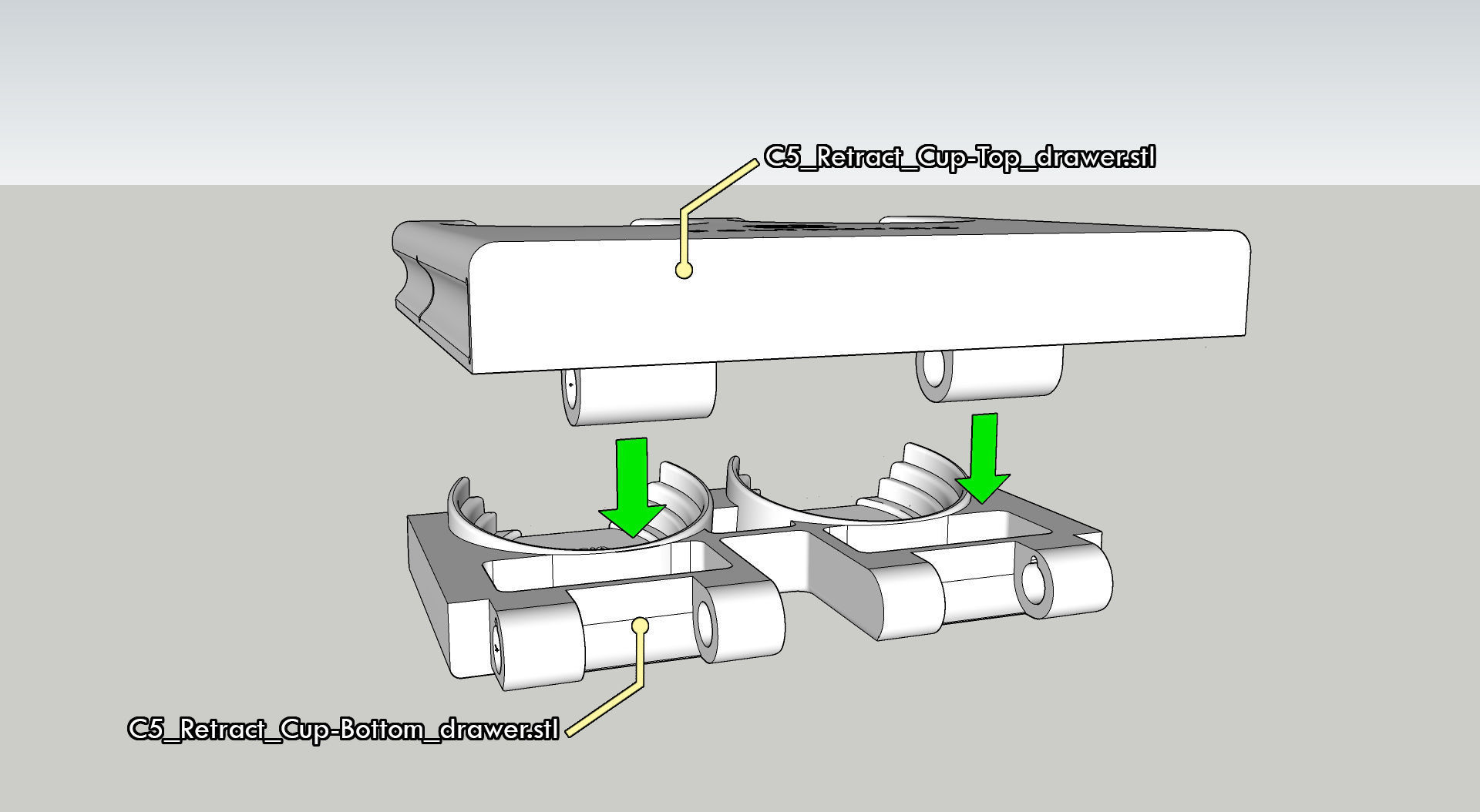 C5_Retract_Cup-Top_drawer.stl

C5_Retract_Cup-Bottom_drawer.stl