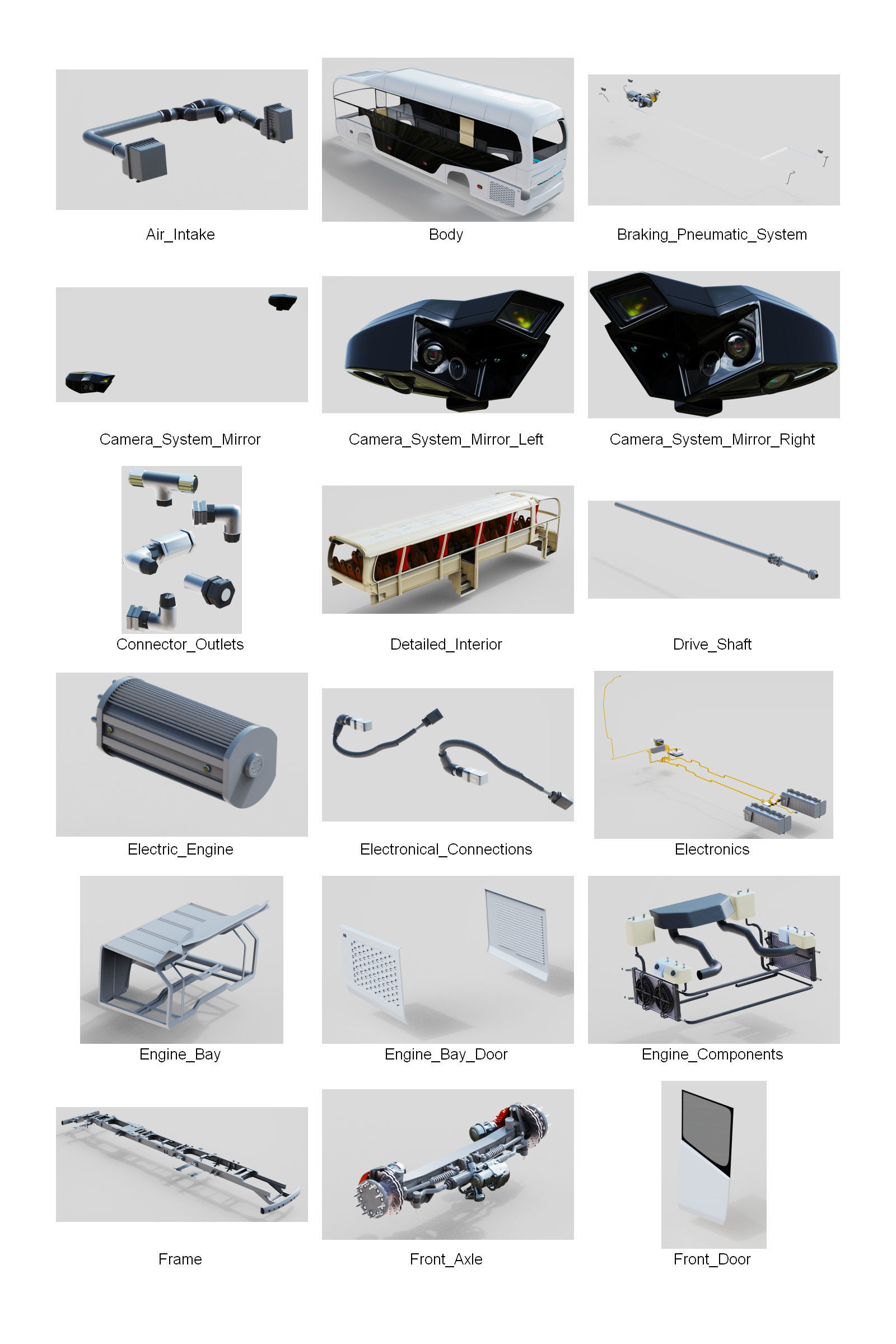 Air_Intake

Body

Braking_Pneumatic_System

Camera_System_Mirror

Camera_System_Mirror_Left

Camera_System_Mirror_Right

Connector_Outlets

Detailed_Interior

Drive_Shaft

Electric_Engine

Electronical_Connections

Electronics

Engine_Bay

Engine_Bay_Door

Engine_Components

Frame

Front_Axle

Front_Door