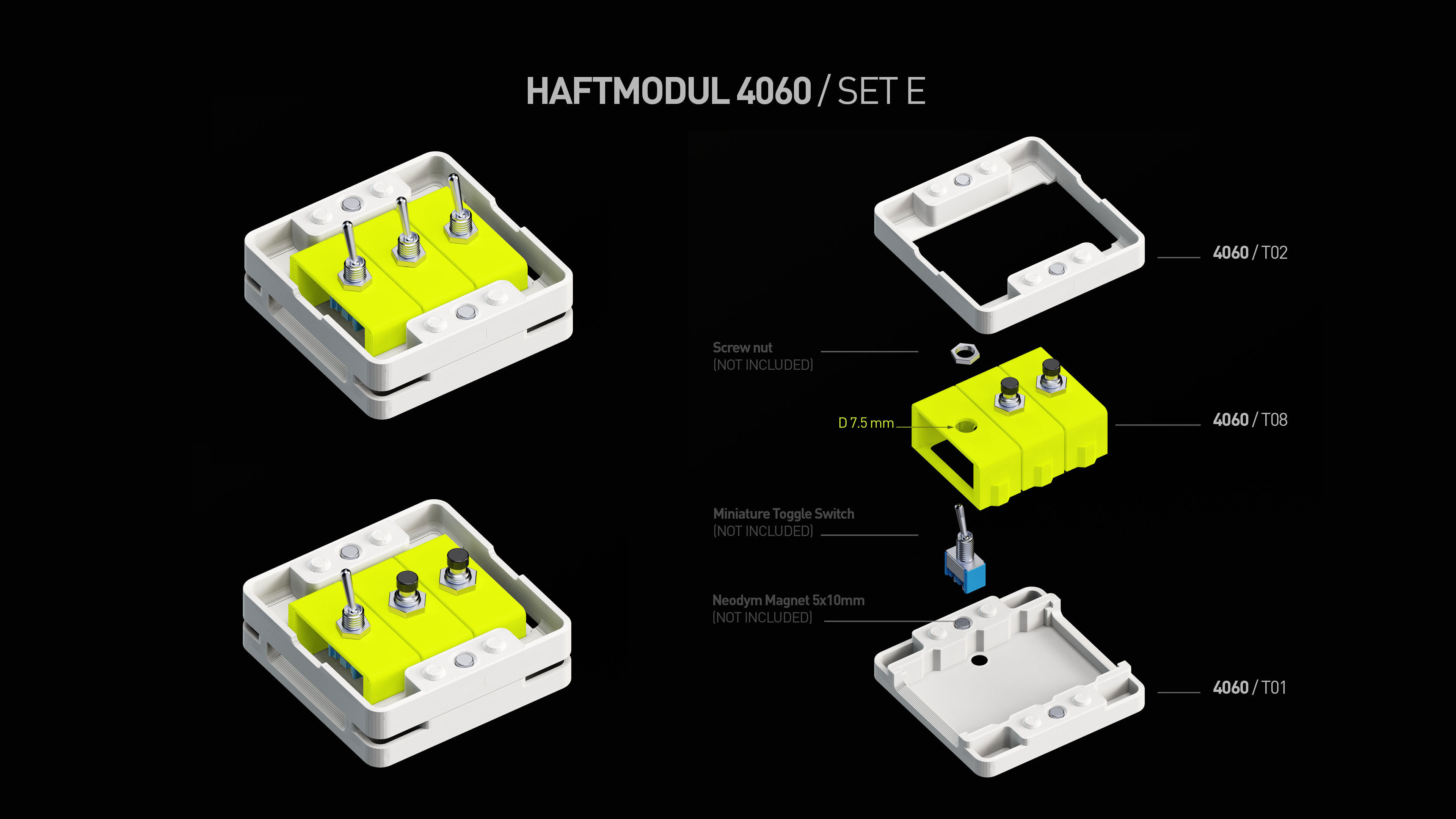 HAFTMODUL 4060 / SET E

4060 / T02

Screw nut
(NOT INCLUDED)

D 7.5 mm

4060 / T08

Miniature Toggle Switch
(NOT INCLUDED)

Neodym Magnet 5x10mm
(NOT INCLUDED)

4060 / T01