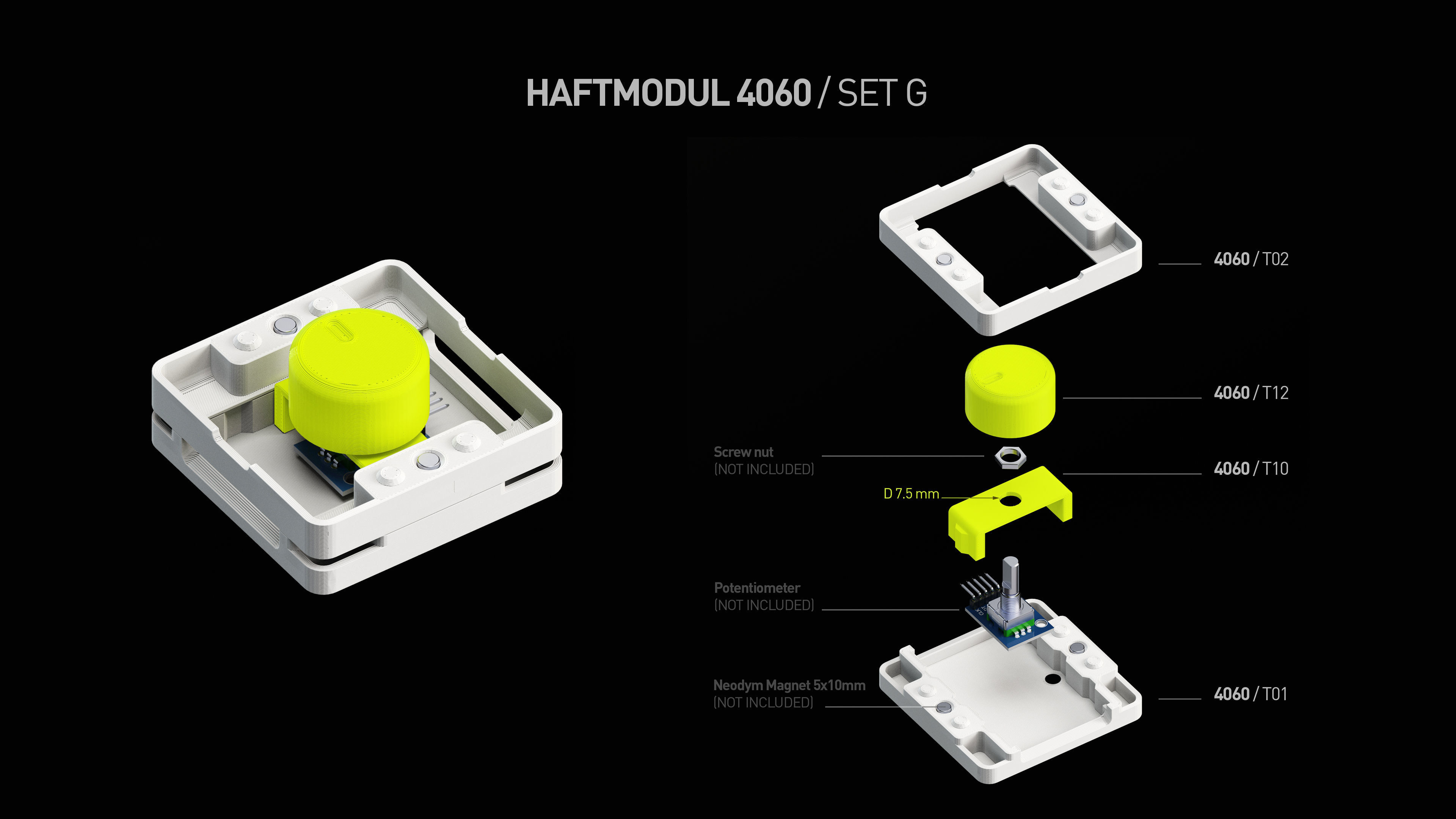 HAFTMODUL 4060 / SET G

4060 / T02

4060 / T12

Screw nut
(NOT INCLUDED)

4060 / T10

D 7.5 mm

Potentiometer
(NOT INCLUDED)

Neodym Magnet 5x10mm
(NOT INCLUDED)

4060 / T01