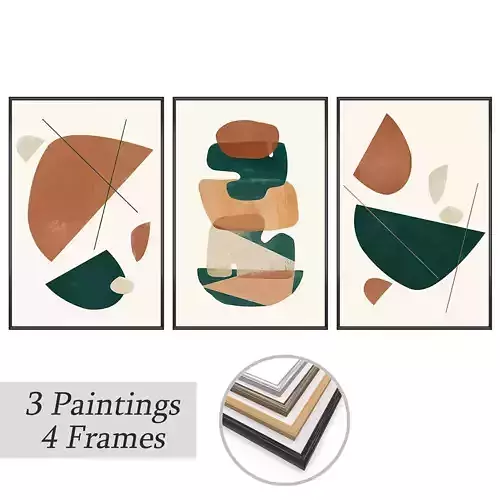 3 Paintings
4 Frames