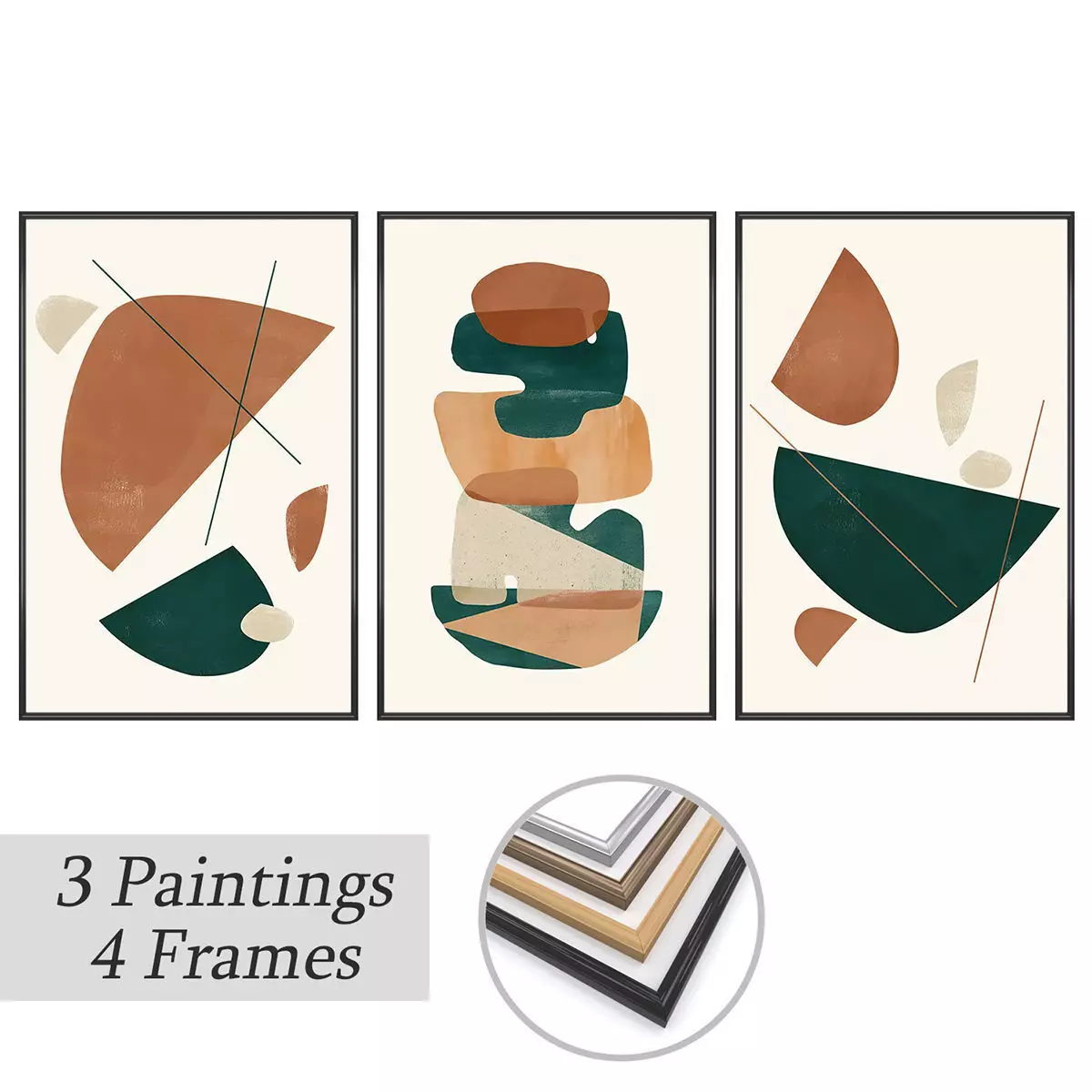 3 Paintings
4 Frames