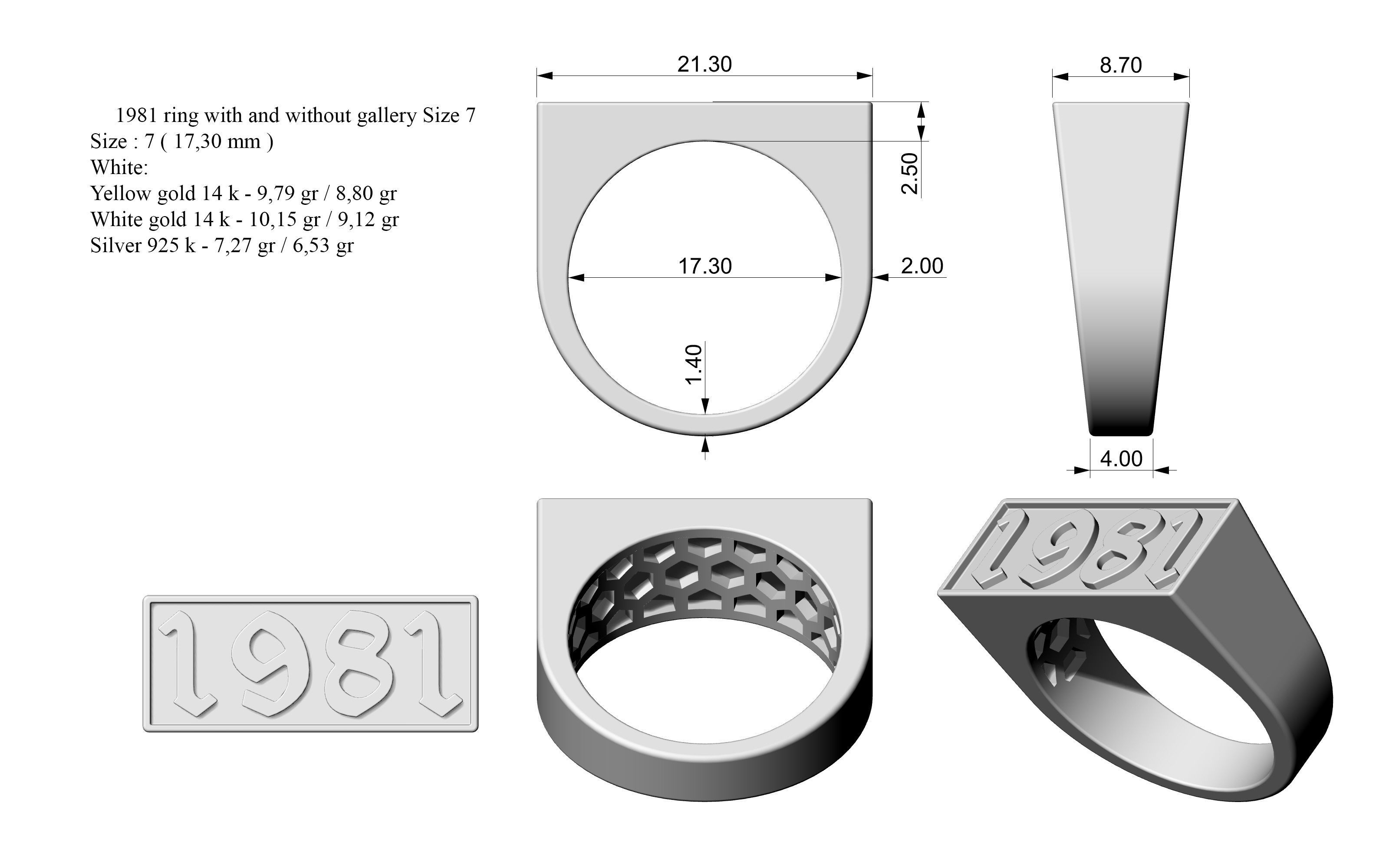 1981 ring with and without gallery Size 7
Size : 7 ( 17,30 mm )
White:
Yellow gold 14 k - 9,79 gr / 8,80 gr
White gold 14 k - 10,15 gr / 9,12 gr
Silver 925 k - 7,27 gr / 6,53 gr

21.30

2.50

17.30

2.00

1.40

8.70

4.00

1981

1981