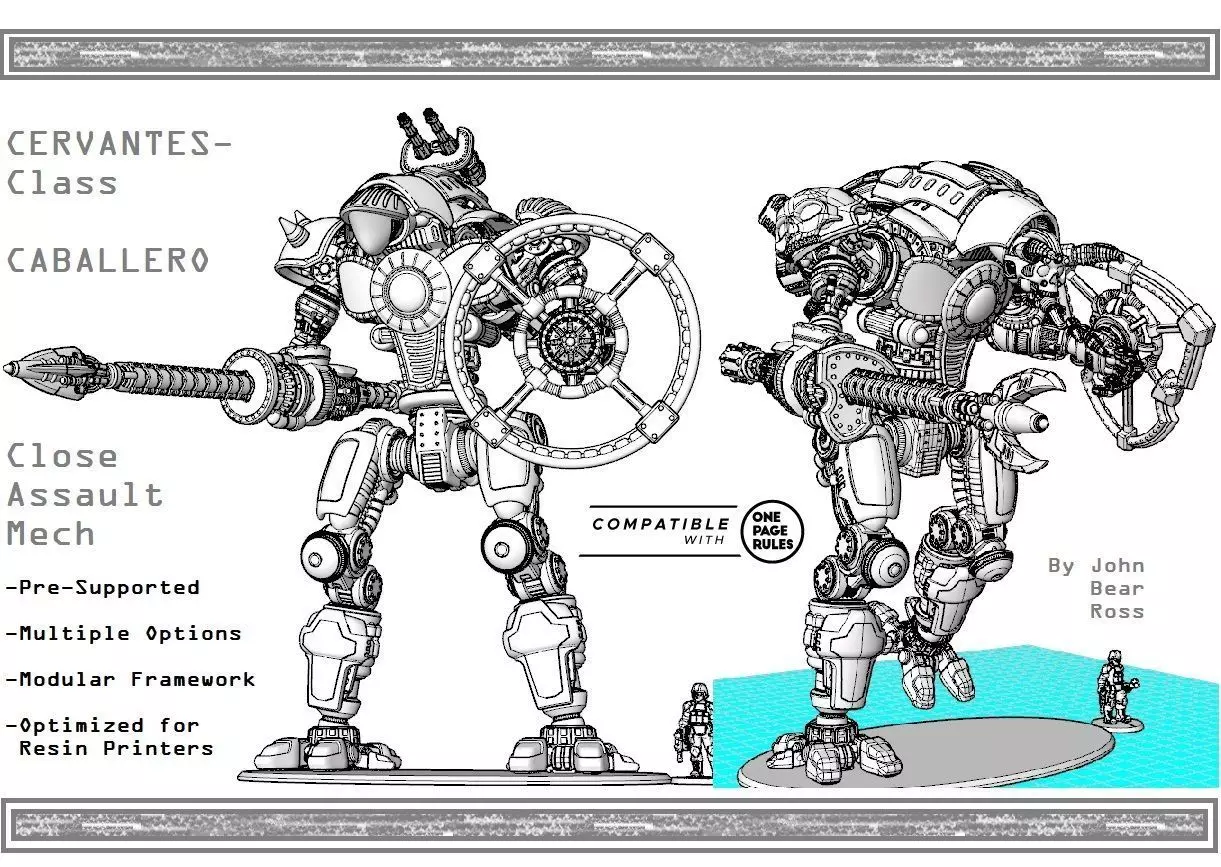 CERVANTES-Class

CABALLERO

Close Assault Mech

-Pre-Supported

-Multiple Options

-Modular Framework

-Optimized for Resin Printers

COMPATIBLE WITH ONE PAGE RULES

By John Bear Ross