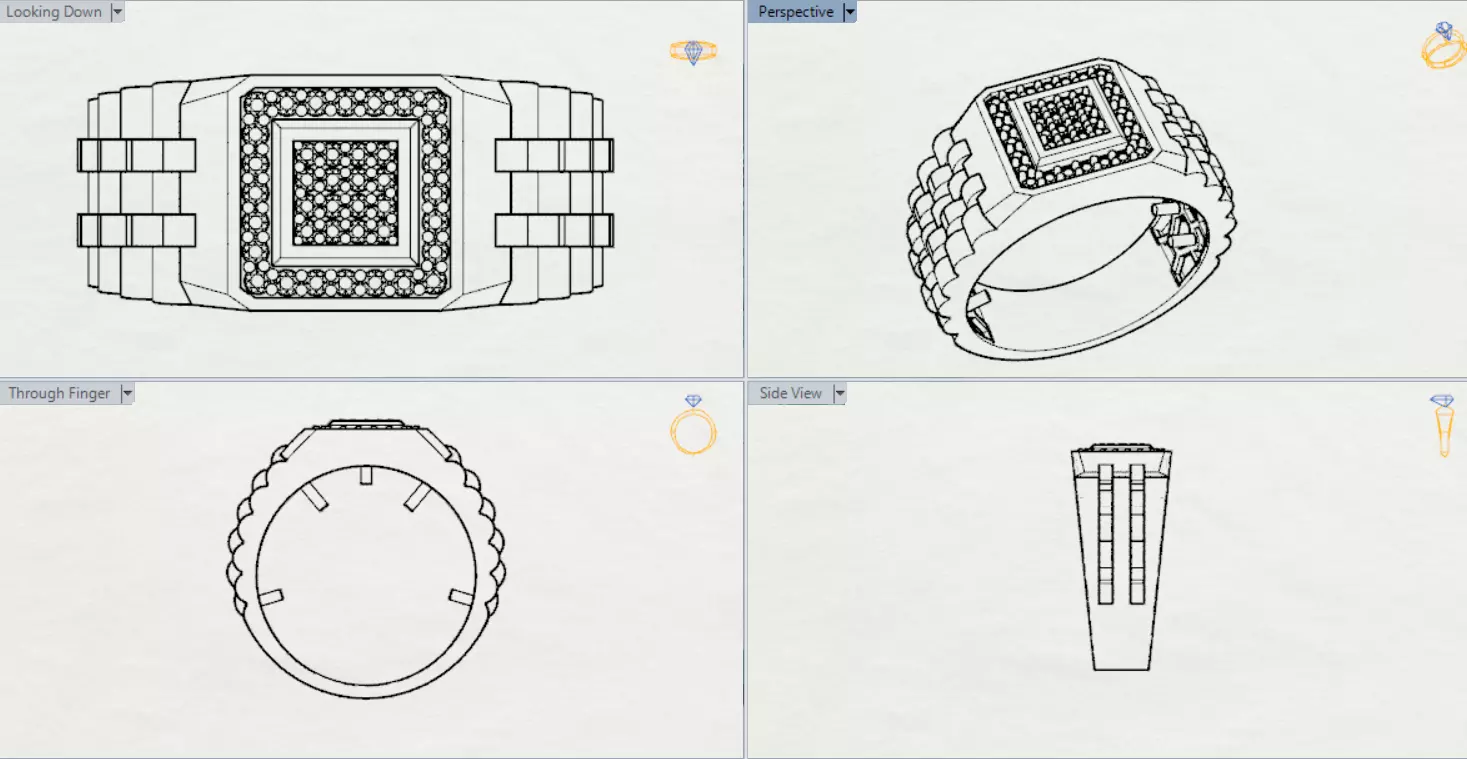 Looking Down

Perspective

Through Finger

Side View