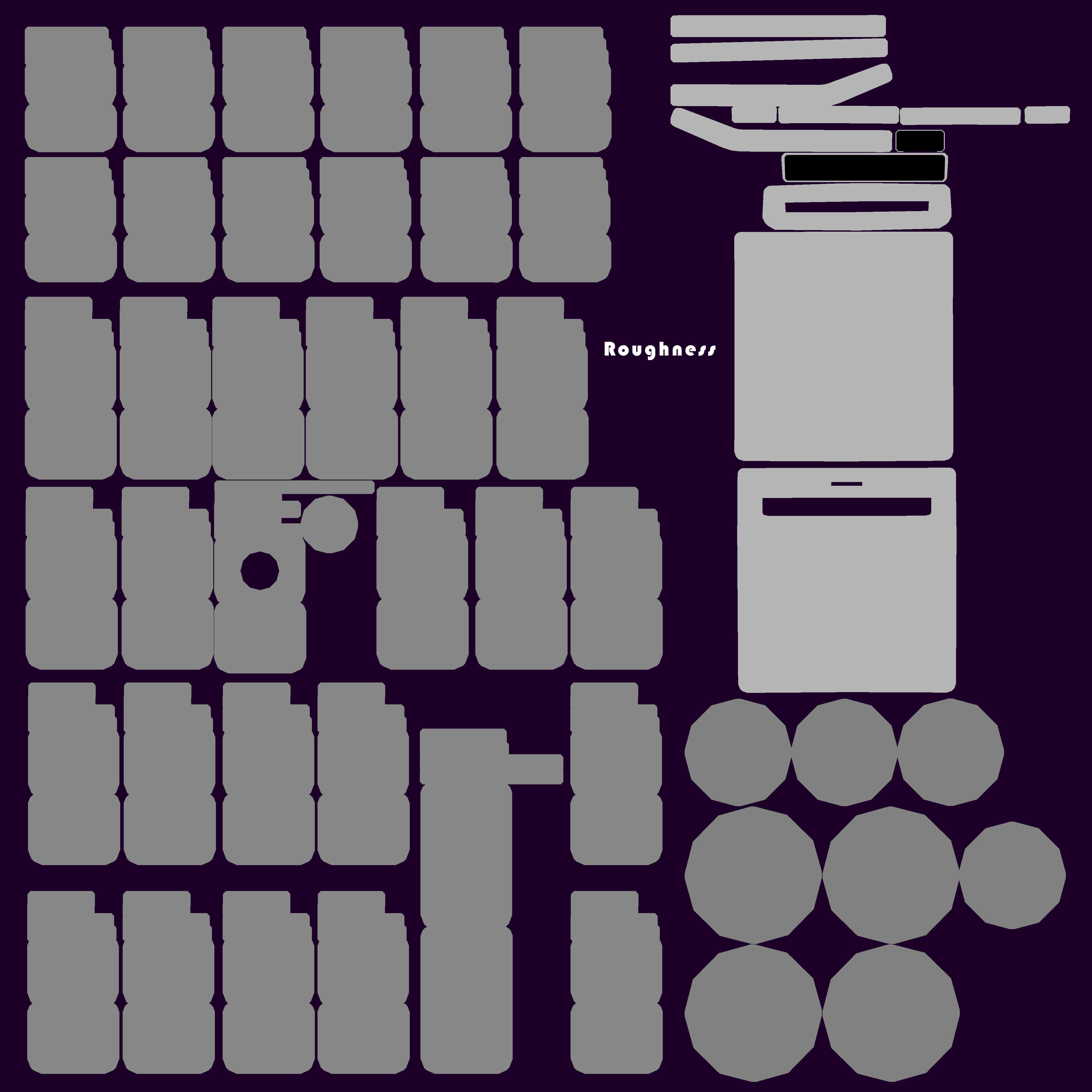 Roughness