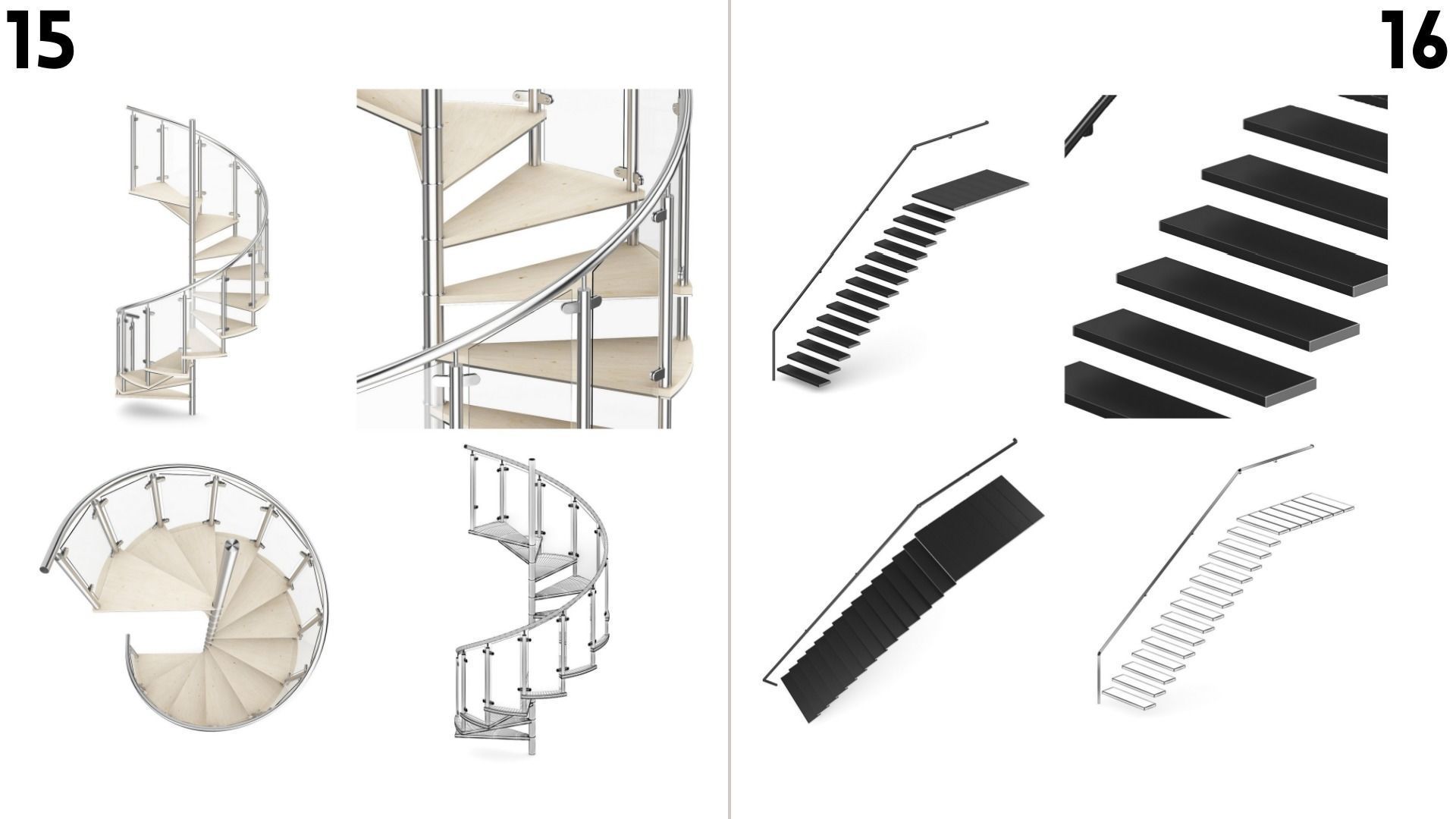 15

16