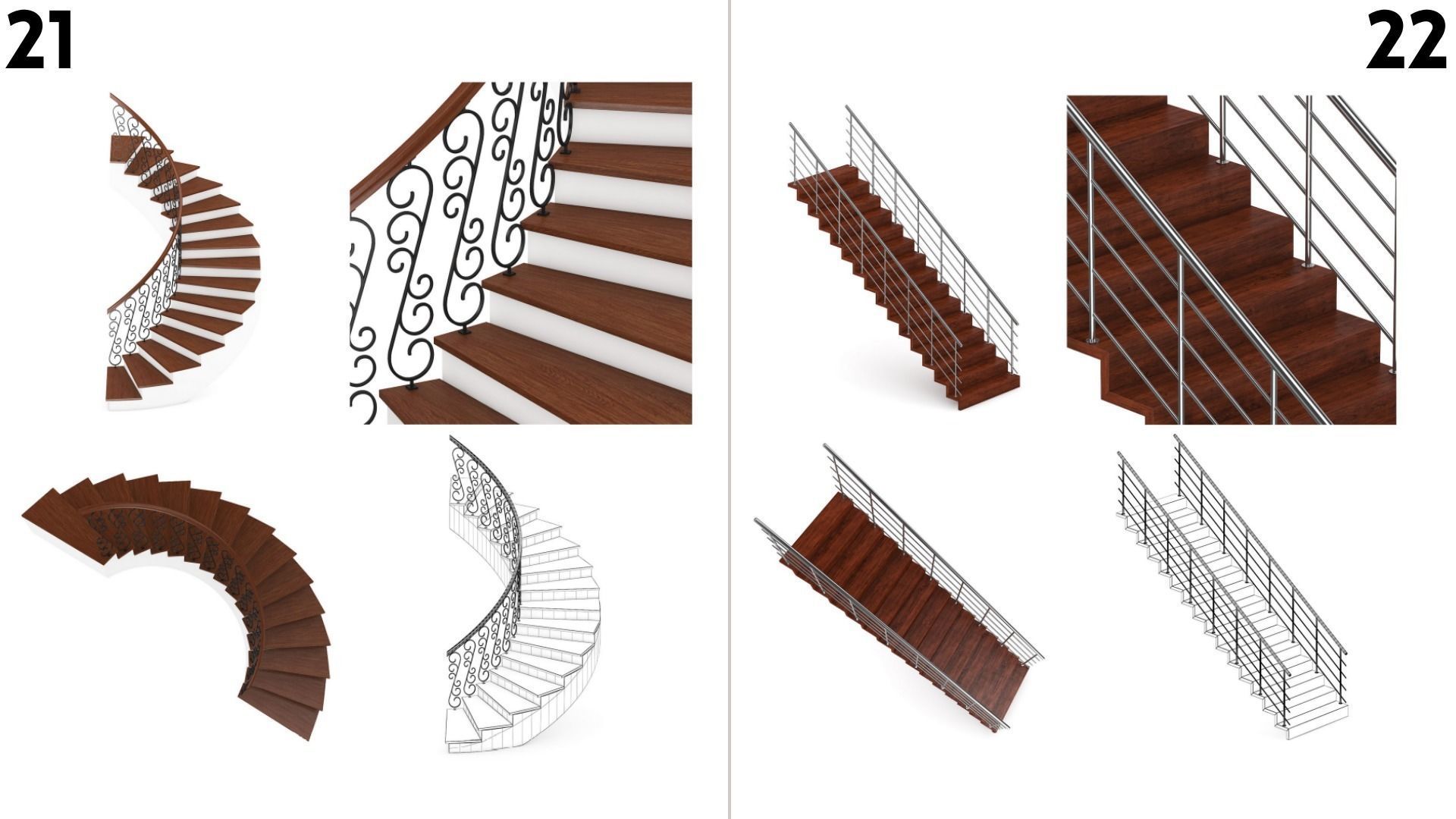 21

22