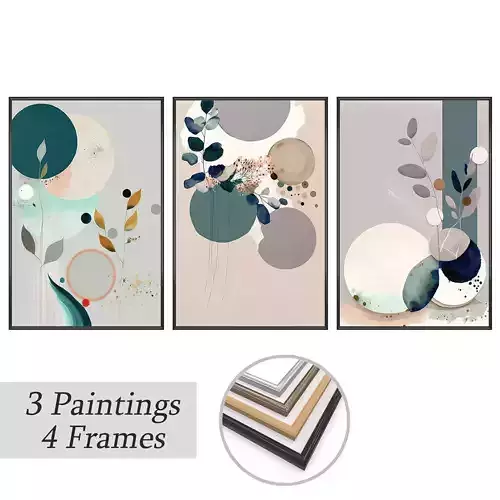 3 Paintings
4 Frames