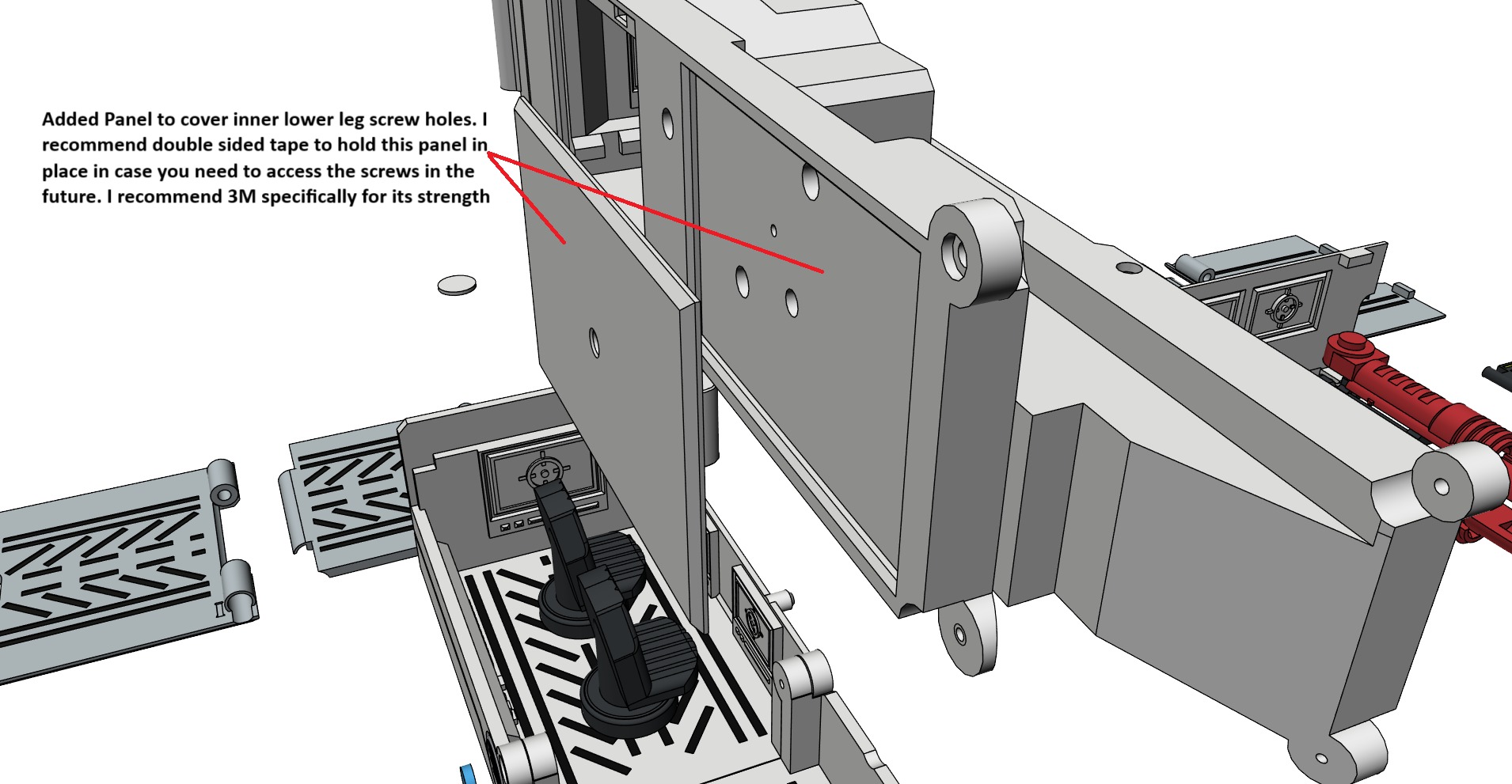 Added Panel to cover inner lower leg screw holes. I recommend double sided tape to hold this panel in place in case you need to access the screws in the future. I recommend 3M specifically for its strength