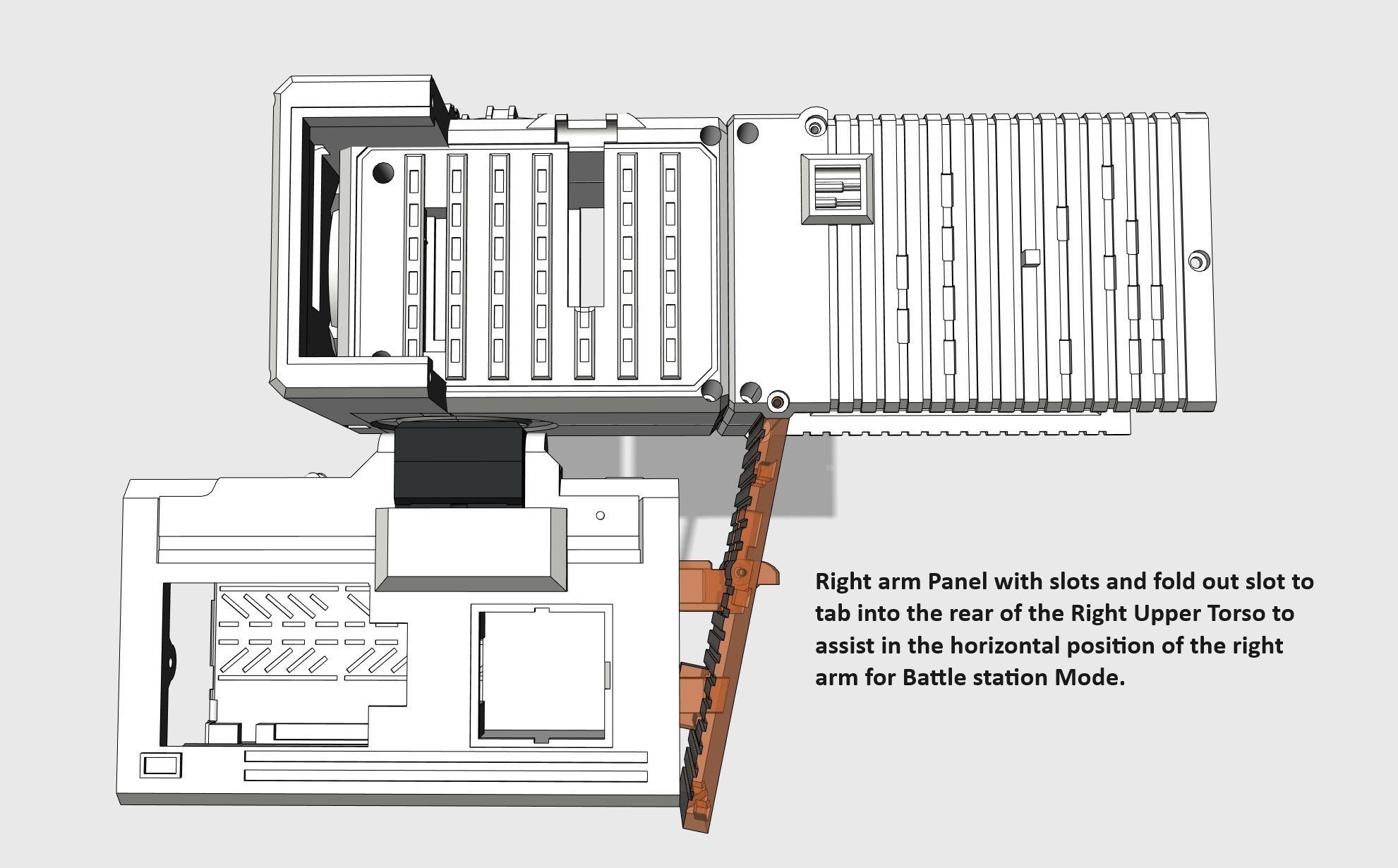 Right arm Panel with slots and fold out slot to tab into the rear of the Right Upper Torso to assist in the horizontal position of the right arm for Battle station Mode.