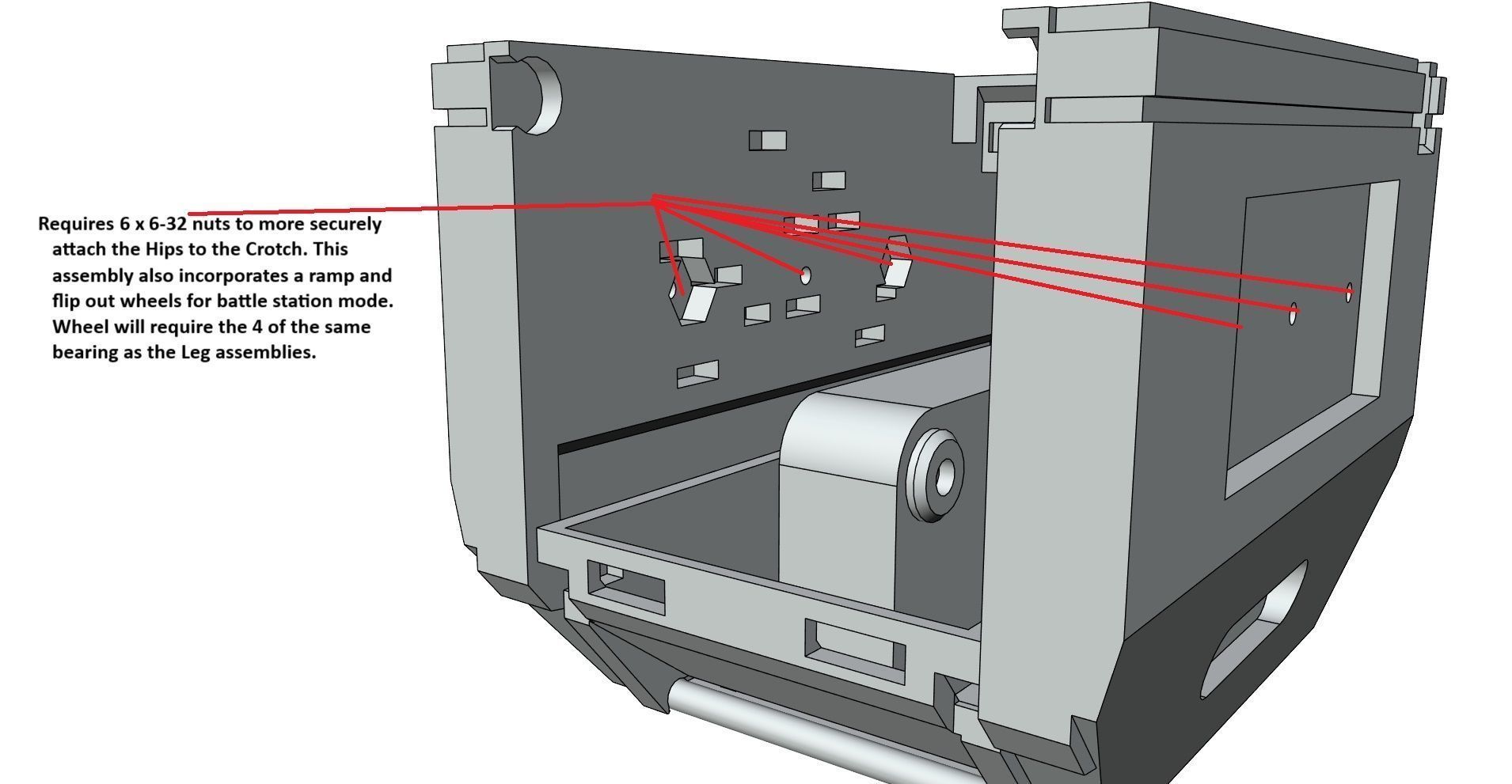 Requires 6 x 6-32 nuts to more securely attach the Hips to the Crotch. This assembly also incorporates a ramp and flip out wheels for battle station mode. Wheel will require the 4 of the same bearing as the Leg assemblies.