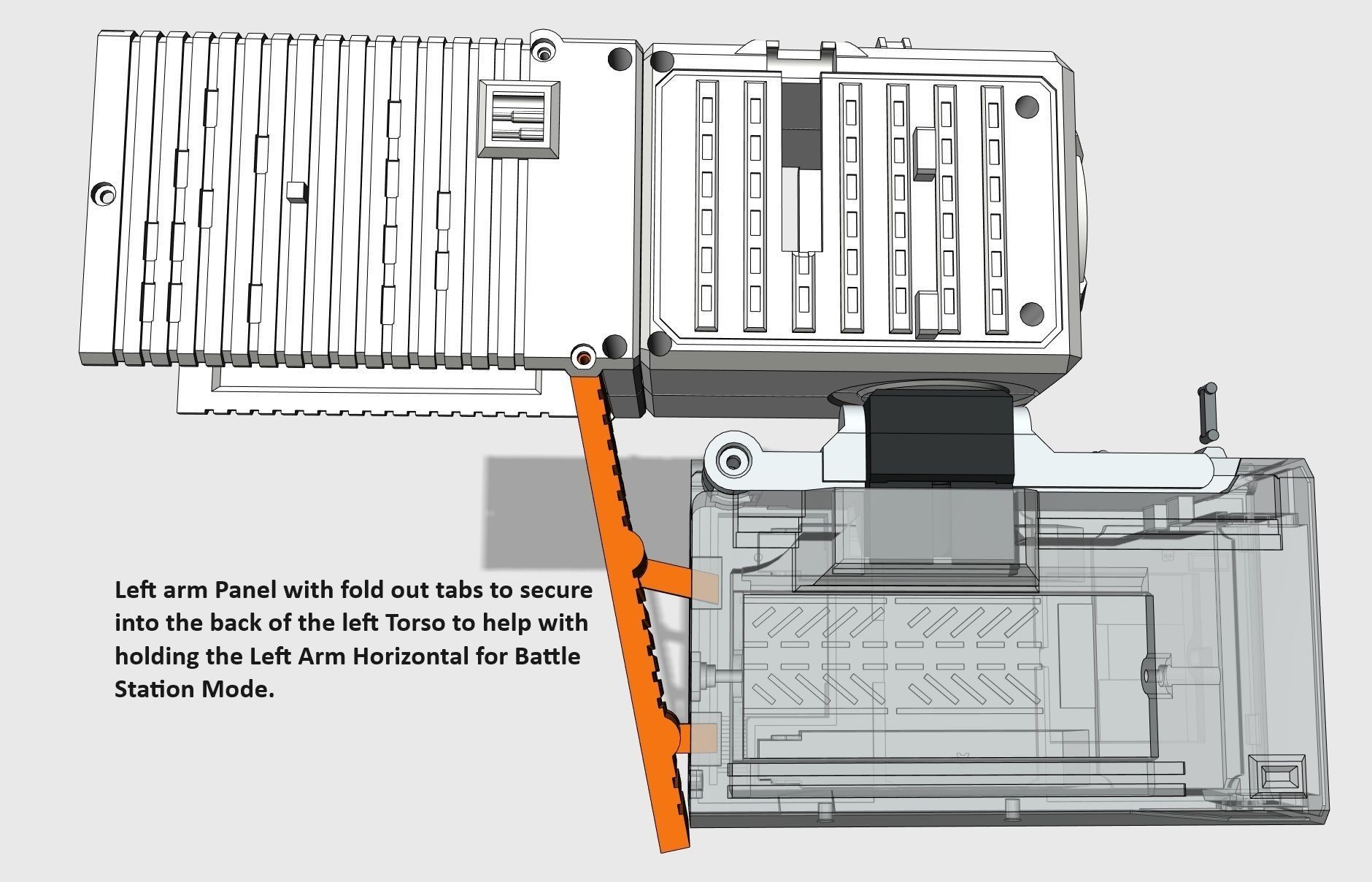 Left arm Panel with fold out tabs to secure into the back of the left Torso to help with holding the Left Arm Horizontal for Battle Station Mode.