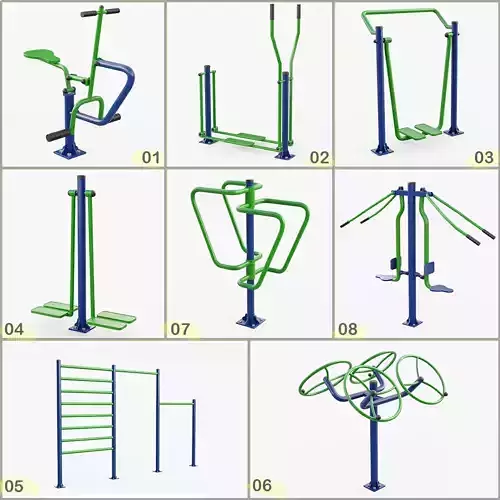 01
02
03
04
07
08
05
06