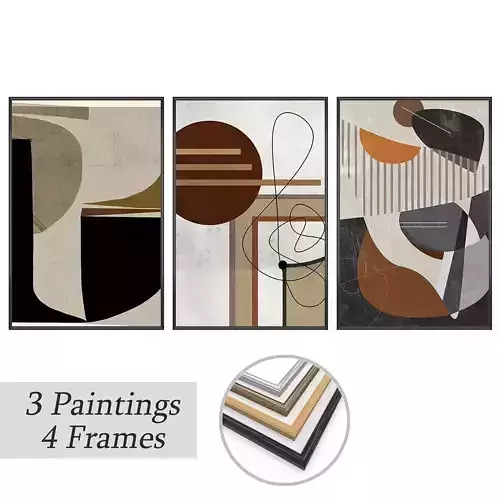 3 Paintings
4 Frames