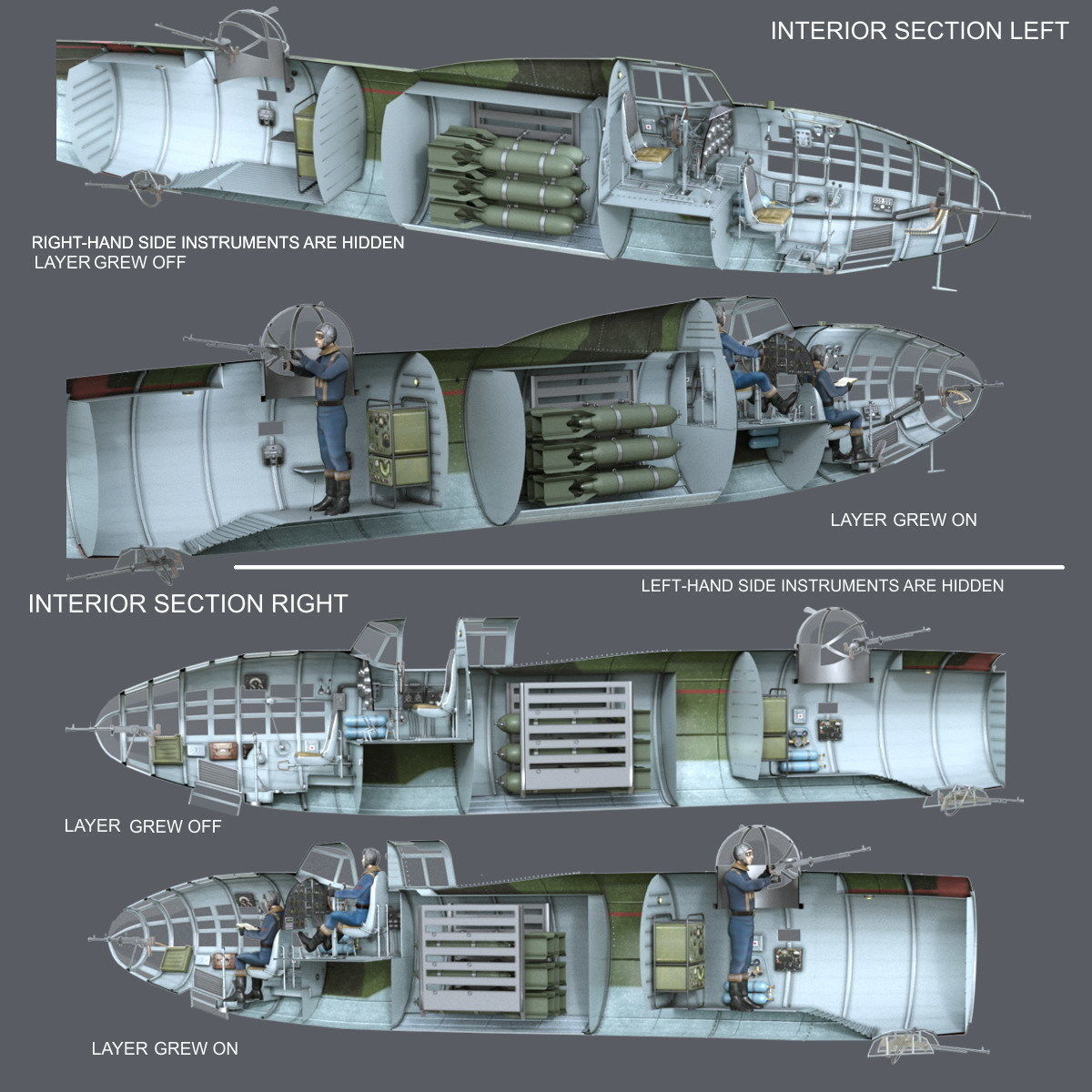 INTERIOR SECTION LEFT

RIGHT-HAND SIDE INSTRUMENTS ARE HIDDEN
LAYER GREW OFF

LAYER GREW ON

LEFT-HAND SIDE INSTRUMENTS ARE HIDDEN

INTERIOR SECTION RIGHT

LAYER GREW OFF

LAYER GREW ON