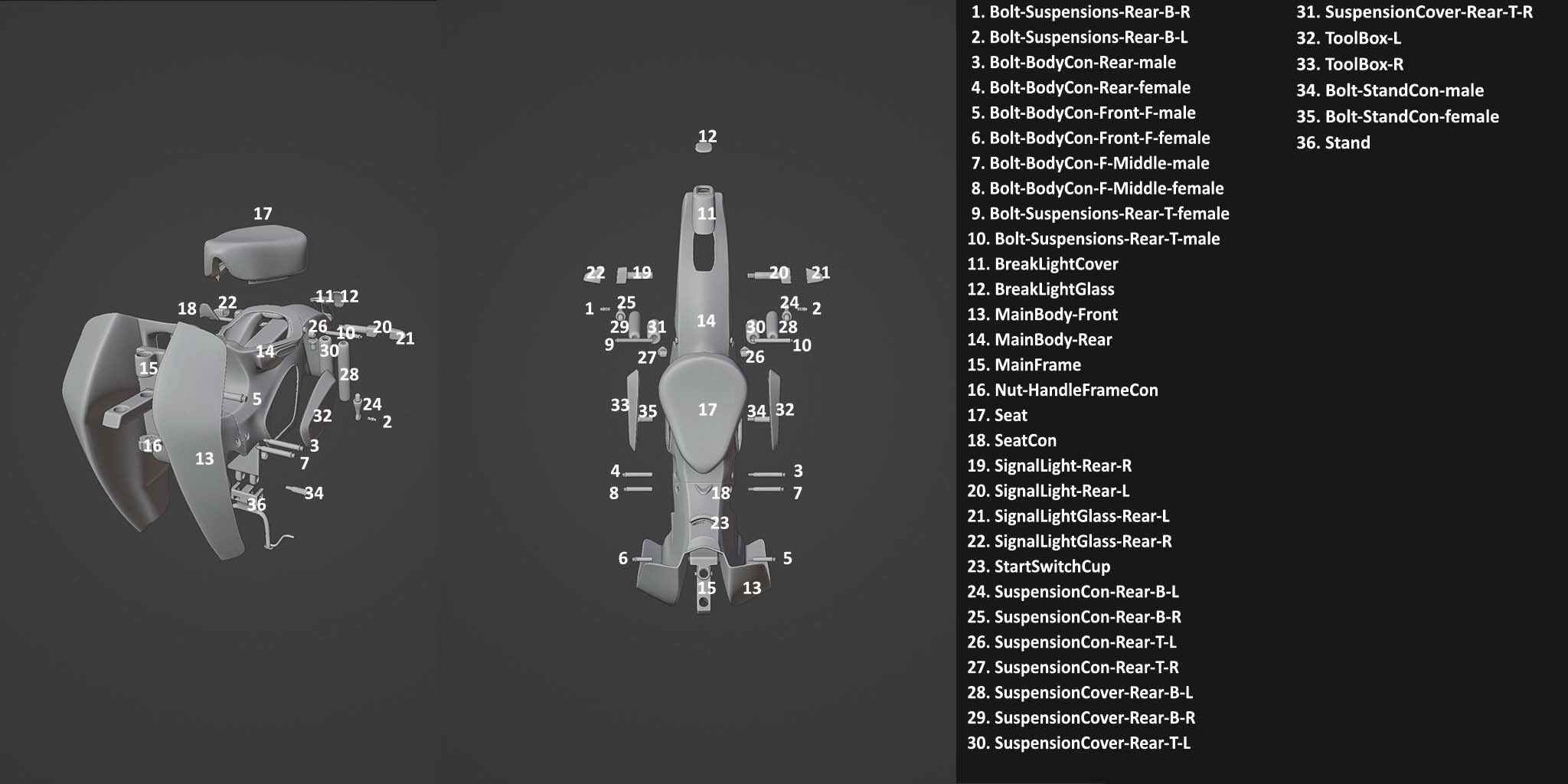 17
18
22
11 12
26
10
20
21
14
30
15
28
5
24
32
2
16
13
3
7
36
34

12
11
22
19
20
21
1
25
24
2
29
31
14
30
28
9
10
27
26
33
35
17
34
32
4
3
8
18
7
23
6
5
15
13

1. Bolt-Suspensions-Rear-B-R
2. Bolt-Suspensions-Rear-B-L
3. Bolt-BodyCon-Rear-male
4. Bolt-BodyCon-Rear-female
5. Bolt-BodyCon-Front-F-male
6. Bolt-BodyCon-Front-F-female
7. Bolt-BodyCon-F-Middle-male
8. Bolt-BodyCon-F-Middle-female
9. Bolt-Suspensions-Rear-T-female
10. Bolt-Suspensions-Rear-T-male
11. BreakLightCover
12. BreakLightGlass
13. MainBody-Front
14. MainBody-Rear
15. MainFrame
16. Nut-HandleFrameCon
17. Seat
18. SeatCon
19. SignalLight-Rear-R
20. SignalLight-Rear-L
21. SignalLightGlass-Rear-L
22. SignalLightGlass-Rear-R
23. StartSwitchCup
24. SuspensionCon-Rear-B-L
25. SuspensionCon-Rear-B-R
26. SuspensionCon-Rear-T-L
27. SuspensionCon-Rear-T-R
28. SuspensionCover-Rear-B-L
29. SuspensionCover-Rear-B-R
30. SuspensionCover-Rear-T-L

31. SuspensionCover-Rear-T-R
32. ToolBox-L
33. ToolBox-R
34. Bolt-StandCon-male
35. Bolt-StandCon-female
36. Stand