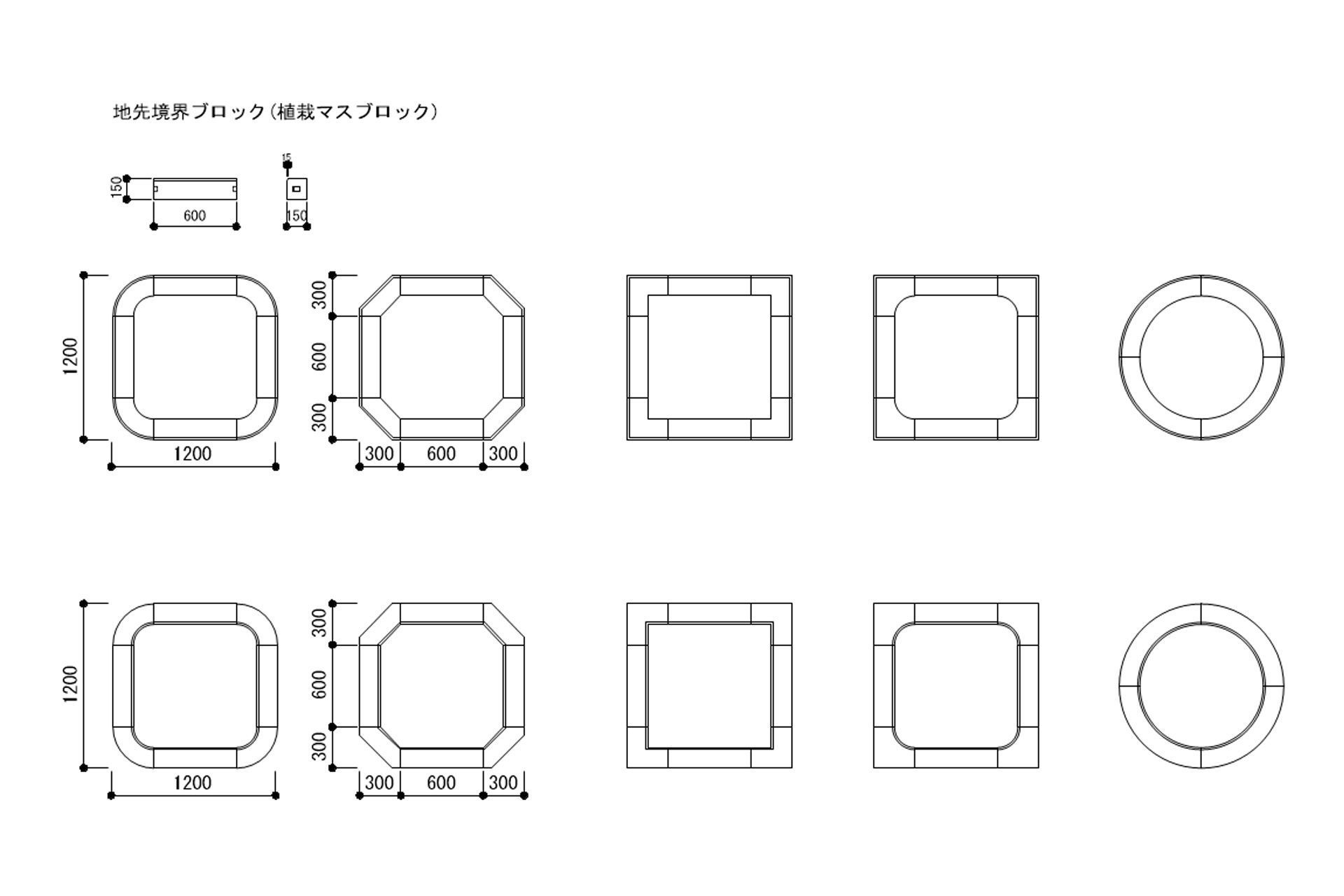 地先境界ブロック(植栽マスブロック)

150
600
15
150

1200
1200
300
600
300
300
600
300

1200
1200
300
600
300
300
600
300