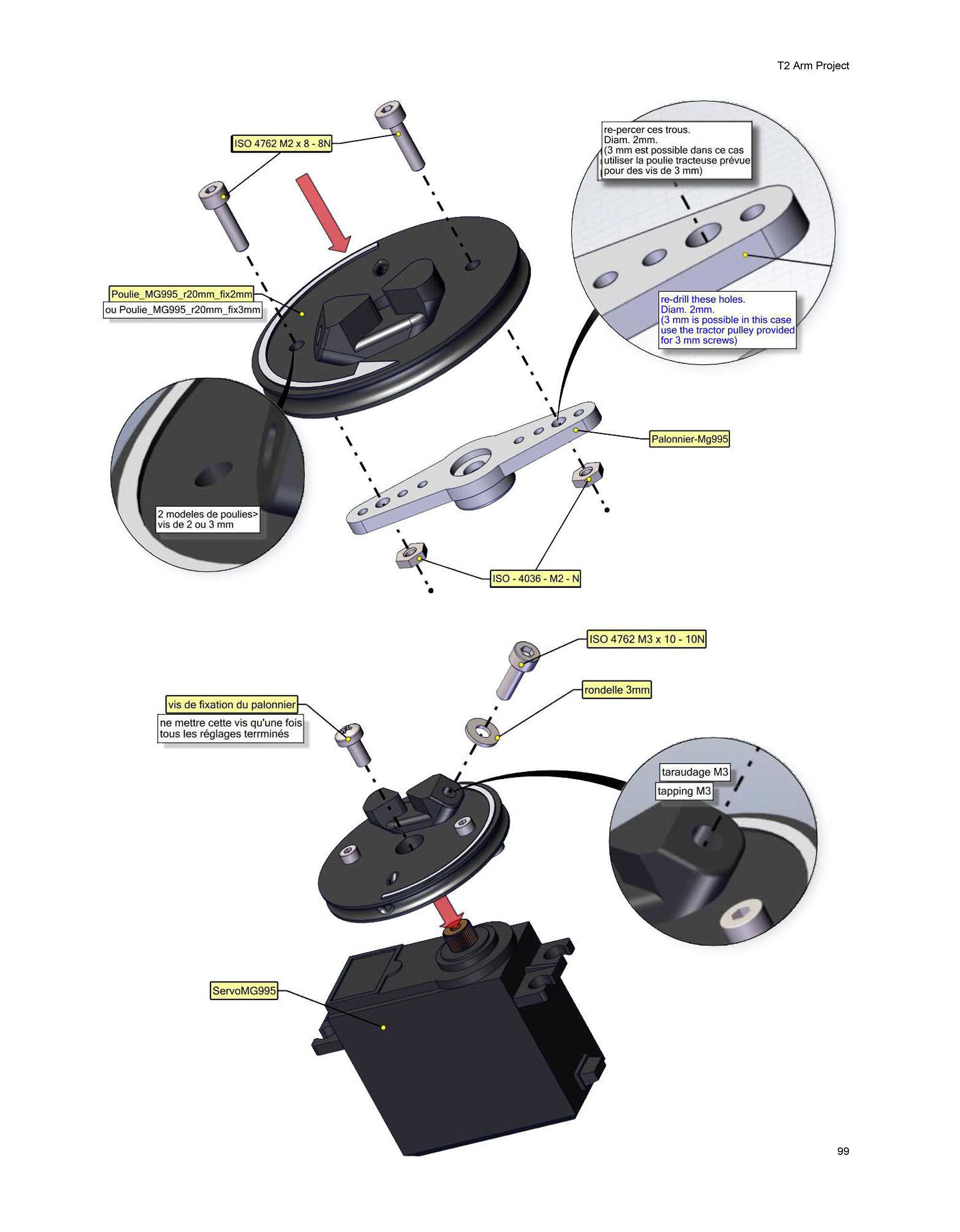 T2 Arm Project

ISO 4762 M2 x 8 - 8N

re-percer ces trous.
Diam. 2mm.
(3 mm est possible dans ce cas utiliser la poulie tracteuse prévue pour des vis de 3 mm)

Poulie_MG995_r20mm_fix2mm
ou Poulie_MG995_r20mm_fix3mm

re-drill these holes.
Diam. 2mm.
(3 mm is possible in this case use the tractor pulley provided for 3 mm screws)

Palonnier-Mg995

2 modeles de poulies>
vis de 2 ou 3 mm

ISO - 4036 - M2 - N

ISO 4762 M3 x 10 - 10N

rondelle 3mm

vis de fixation du palonnier
ne mettre cette vis qu'une fois tous les réglages terrminés

taraudage M3
tapping M3

ServoMG995

99