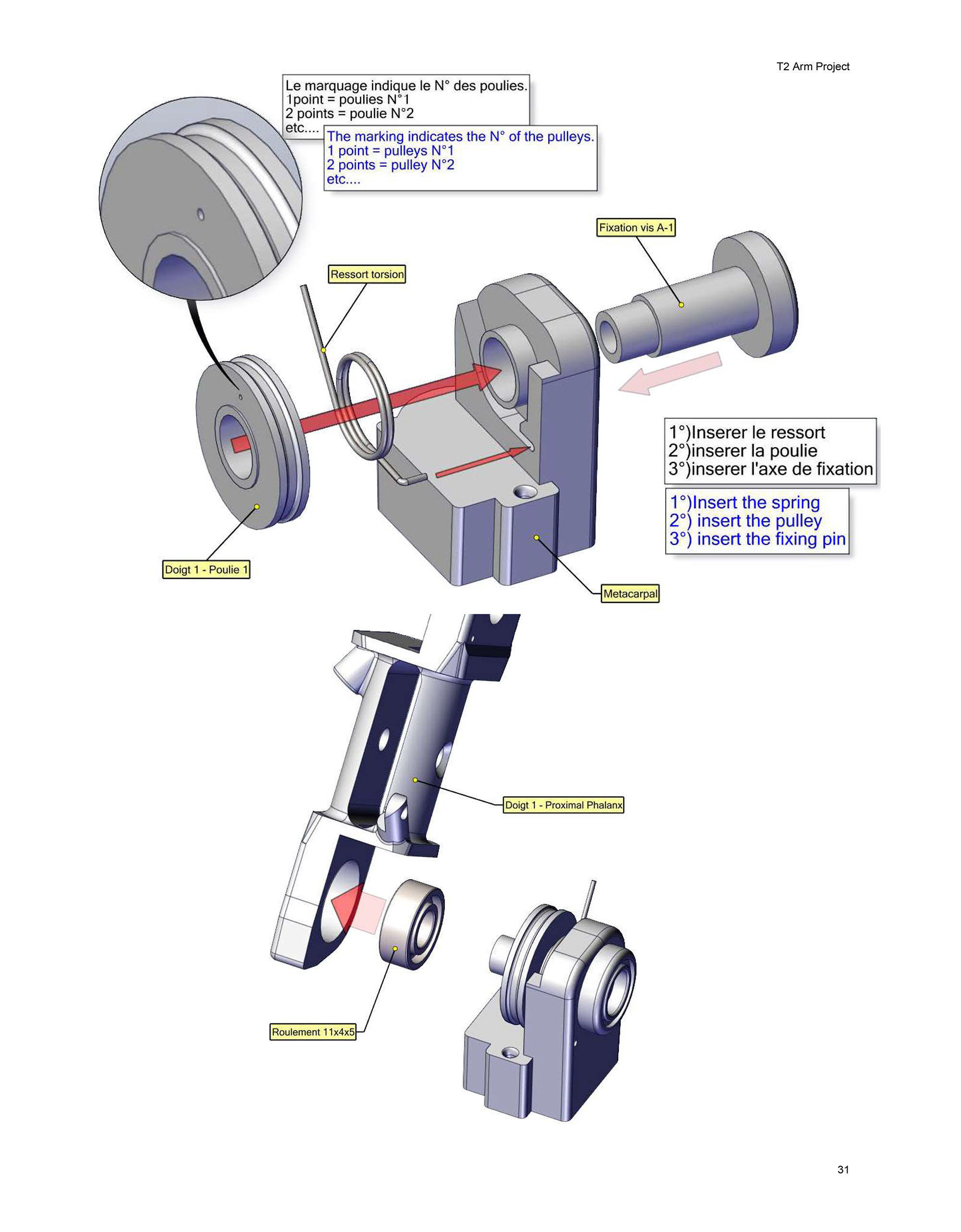 T2 Arm Project

Le marquage indique le N° des poulies.
1point = poulies N°1
2 points = poulie N°2
etc....

The marking indicates the N° of the pulleys.
1 point = pulleys N°1
2 points = pulley N°2
etc....

Fixation vis A-1

Ressort torsion

1°)Inserer le ressort
2°)inserer la poulie
3°)inserer l'axe de fixation

1°)Insert the spring
2°) insert the pulley
3°) insert the fixing pin

Doigt 1 - Poulie 1

Metacarpal

Doigt 1 - Proximal Phalanx

Roulement 11x4x5

31