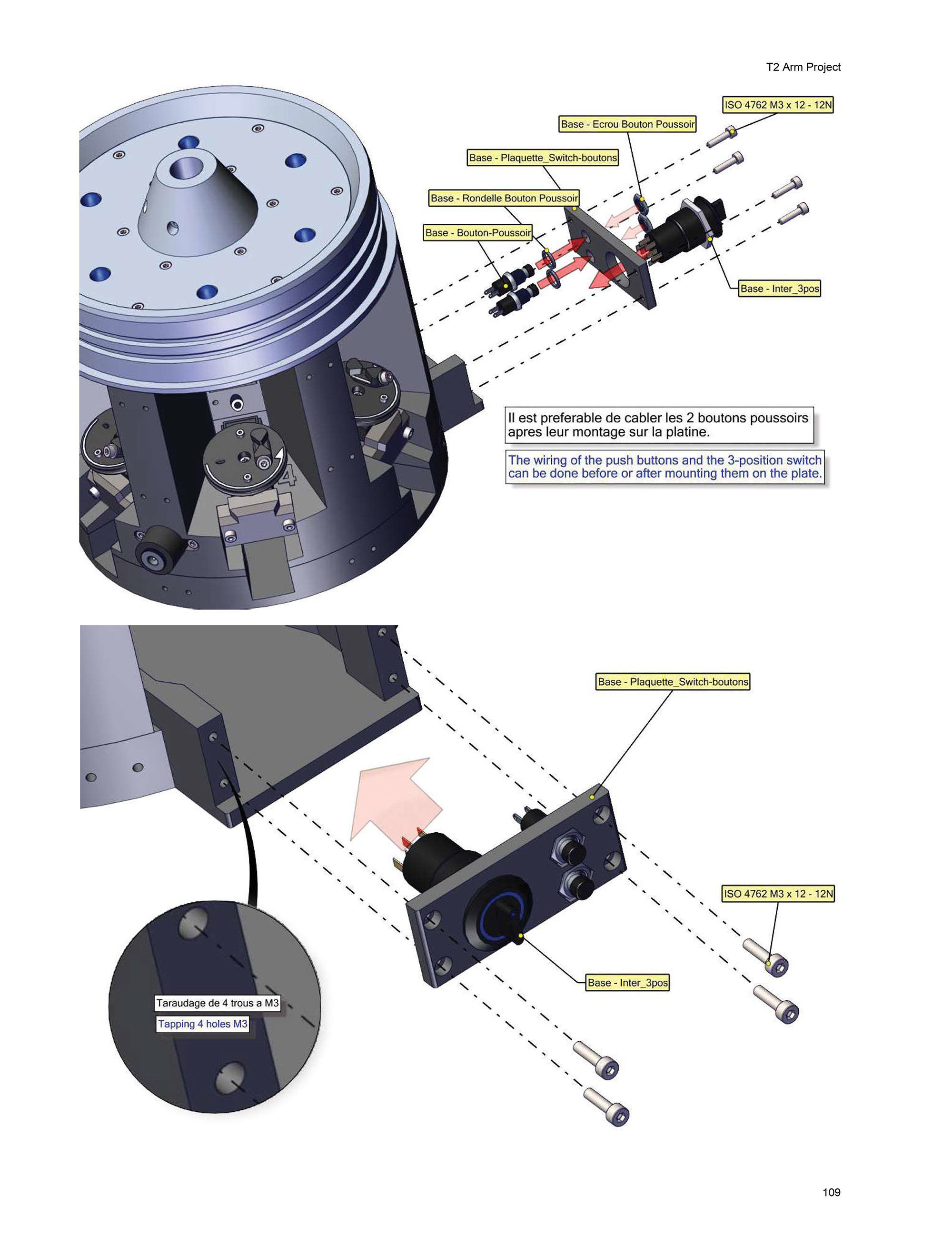 T2 Arm Project

ISO 4762 M3 x 12 - 12N

Base - Ecrou Bouton Poussoir

Base - Plaquette_Switch-boutons

Base - Rondelle Bouton Poussoir

Base - Bouton-Poussoir

Base - Inter_3pos

4

Il est preferable de cabler les 2 boutons poussoirs apres leur montage sur la platine.

The wiring of the push buttons and the 3-position switch can be done before or after mounting them on the plate.

Base - Plaquette_Switch-boutons

ISO 4762 M3 x 12 - 12N

Base - Inter_3pos

Taraudage de 4 trous a M3

Tapping 4 holes M3

109