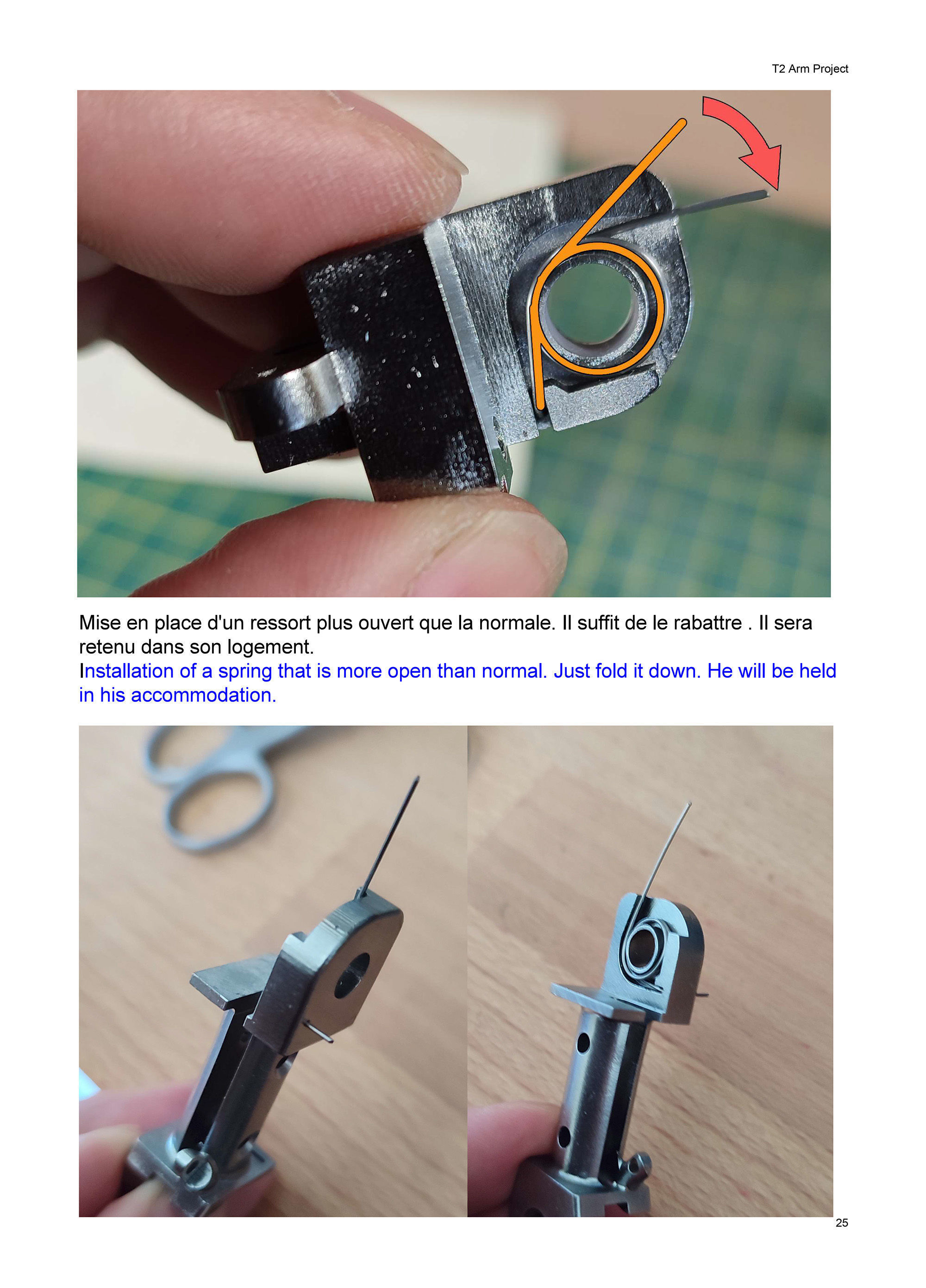 T2 Arm Project

Mise en place d'un ressort plus ouvert que la normale. Il suffit de le rabattre . Il sera retenu dans son logement.
Installation of a spring that is more open than normal. Just fold it down. He will be held in his accommodation.

25