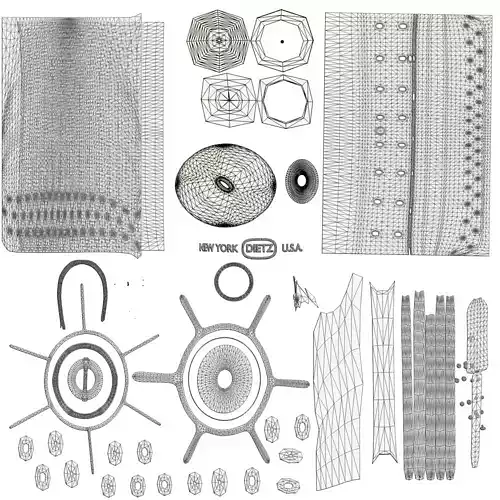 NEW YORK DIETZ U.S.A.