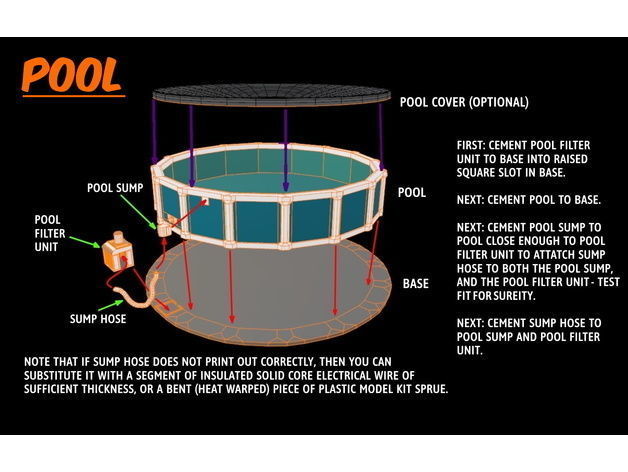 POOL

POOL COVER (OPTIONAL)

POOL SUMP

POOL FILTER UNIT

POOL

BASE

SUMP HOSE

FIRST: CEMENT POOL FILTER UNIT TO BASE INTO RAISED SQUARE SLOT IN BASE.

NEXT: CEMENT POOL TO BASE.

NEXT: CEMENT POOL SUMP TO POOL CLOSE ENOUGH TO POOL FILTER UNIT TO ATTACH SUMP HOSE TO BOTH THE POOL SUMP, AND THE POOL FILTER UNIT - TEST FIT FOR SUREITY.

NEXT: CEMENT SUMP HOSE TO POOL SUMP AND POOL FILTER UNIT.

NOTE THAT IF SUMP HOSE DOES NOT PRINT OUT CORRECTLY, THEN YOU CAN SUBSTITUTE IT WITH A SEGMENT OF INSULATED SOLID CORE ELECTRICAL WIRE OF SUFFICIENT THICKNESS, OR A BENT (HEAT WARPED) PIECE OF PLASTIC MODEL KIT SPRUE.