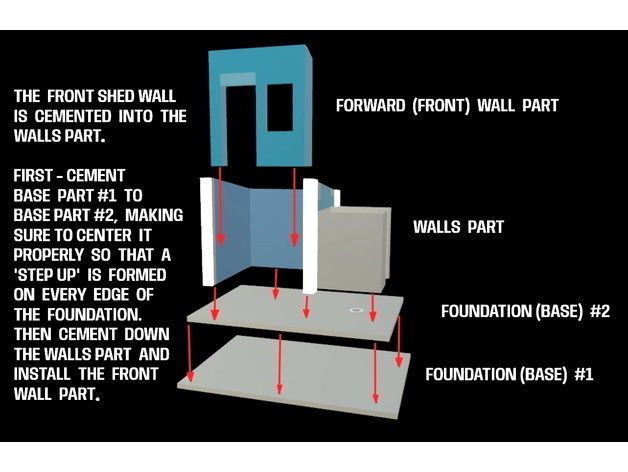 THE FRONT SHED WALL IS CEMENTED INTO THE WALLS PART.

FIRST - CEMENT BASE PART #1 TO BASE PART #2, MAKING SURE TO CENTER IT PROPERLY SO THAT A 'STEP UP' IS FORMED ON EVERY EDGE OF THE FOUNDATION. THEN CEMENT DOWN THE WALLS PART AND INSTALL THE FRONT WALL PART.

FORWARD (FRONT) WALL PART

WALLS PART

FOUNDATION (BASE) #2

FOUNDATION (BASE) #1