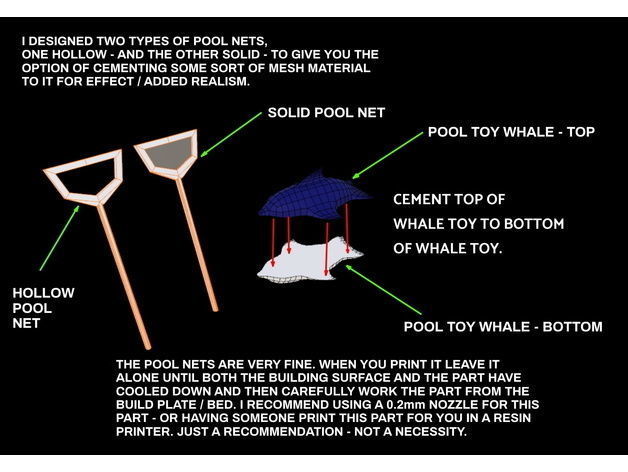 I DESIGNED TWO TYPES OF POOL NETS, ONE HOLLOW - AND THE OTHER SOLID - TO GIVE YOU THE OPTION OF CEMENTING SOME SORT OF MESH MATERIAL TO IT FOR EFFECT / ADDED REALISM.

SOLID POOL NET

POOL TOY WHALE - TOP

CEMENT TOP OF WHALE TOY TO BOTTOM OF WHALE TOY.

HOLLOW POOL NET

POOL TOY WHALE - BOTTOM

THE POOL NETS ARE VERY FINE. WHEN YOU PRINT IT LEAVE IT ALONE UNTIL BOTH THE BUILDING SURFACE AND THE PART HAVE COOLED DOWN AND THEN CAREFULLY WORK THE PART FROM THE BUILD PLATE / BED. I RECOMMEND USING A 0.2mm NOZZLE FOR THIS PART - OR HAVING SOMEONE PRINT THIS PART FOR YOU IN A RESIN PRINTER. JUST A RECOMMENDATION - NOT A NECESSITY.