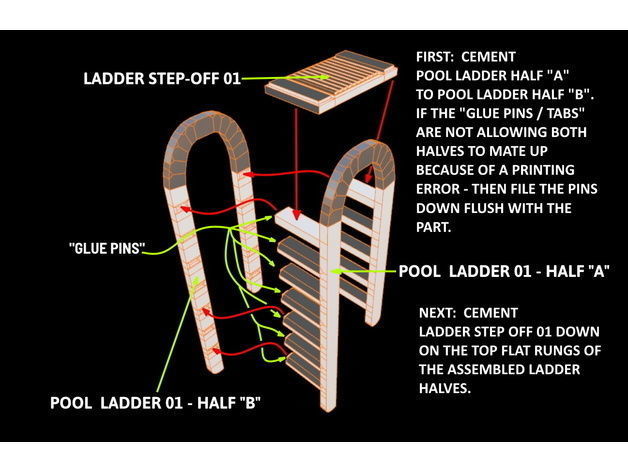 LADDER STEP-OFF 01

FIRST: CEMENT POOL LADDER HALF "A" TO POOL LADDER HALF "B". IF THE "GLUE PINS / TABS" ARE NOT ALLOWING BOTH HALVES TO MATE UP BECAUSE OF A PRINTING ERROR - THEN FILE THE PINS DOWN FLUSH WITH THE PART.

"GLUE PINS"

POOL LADDER 01 - HALF "A"

NEXT: CEMENT LADDER STEP OFF 01 DOWN ON THE TOP FLAT RUNGS OF THE ASSEMBLED LADDER HALVES.

POOL LADDER 01 - HALF "B"