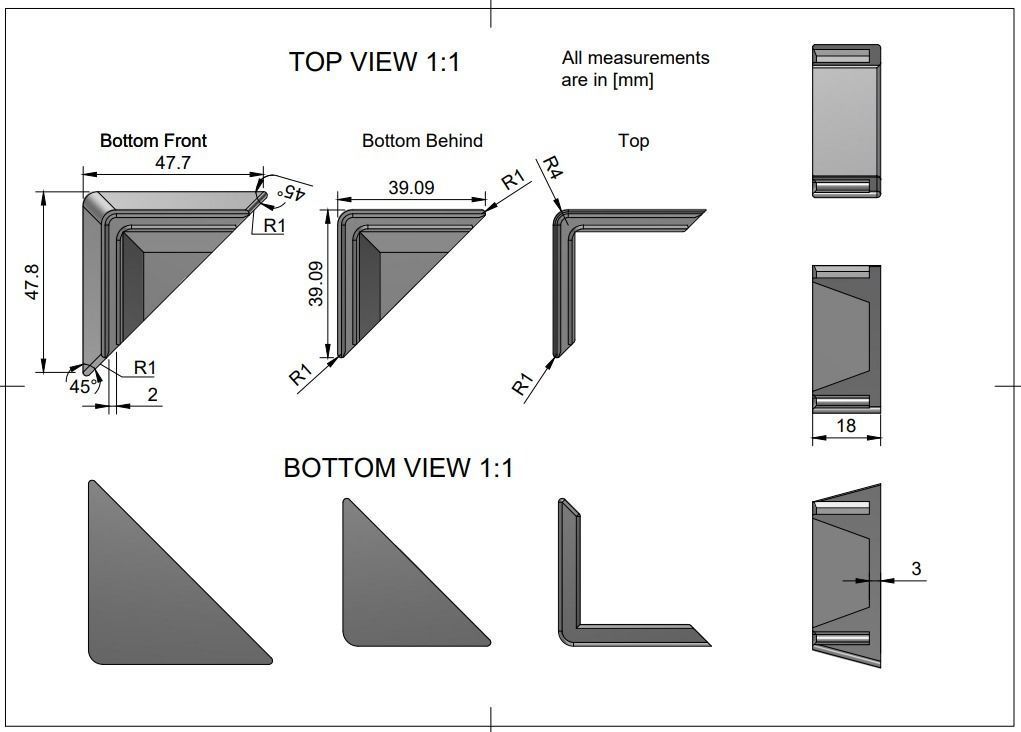 TOP VIEW 1:1

All measurements are in [mm]

Bottom Front

Bottom Behind

Top

47.7

45°

R1

47.8

R1

45°

2

39.09

R1

39.09

R1

R4

R1

18

BOTTOM VIEW 1:1

3