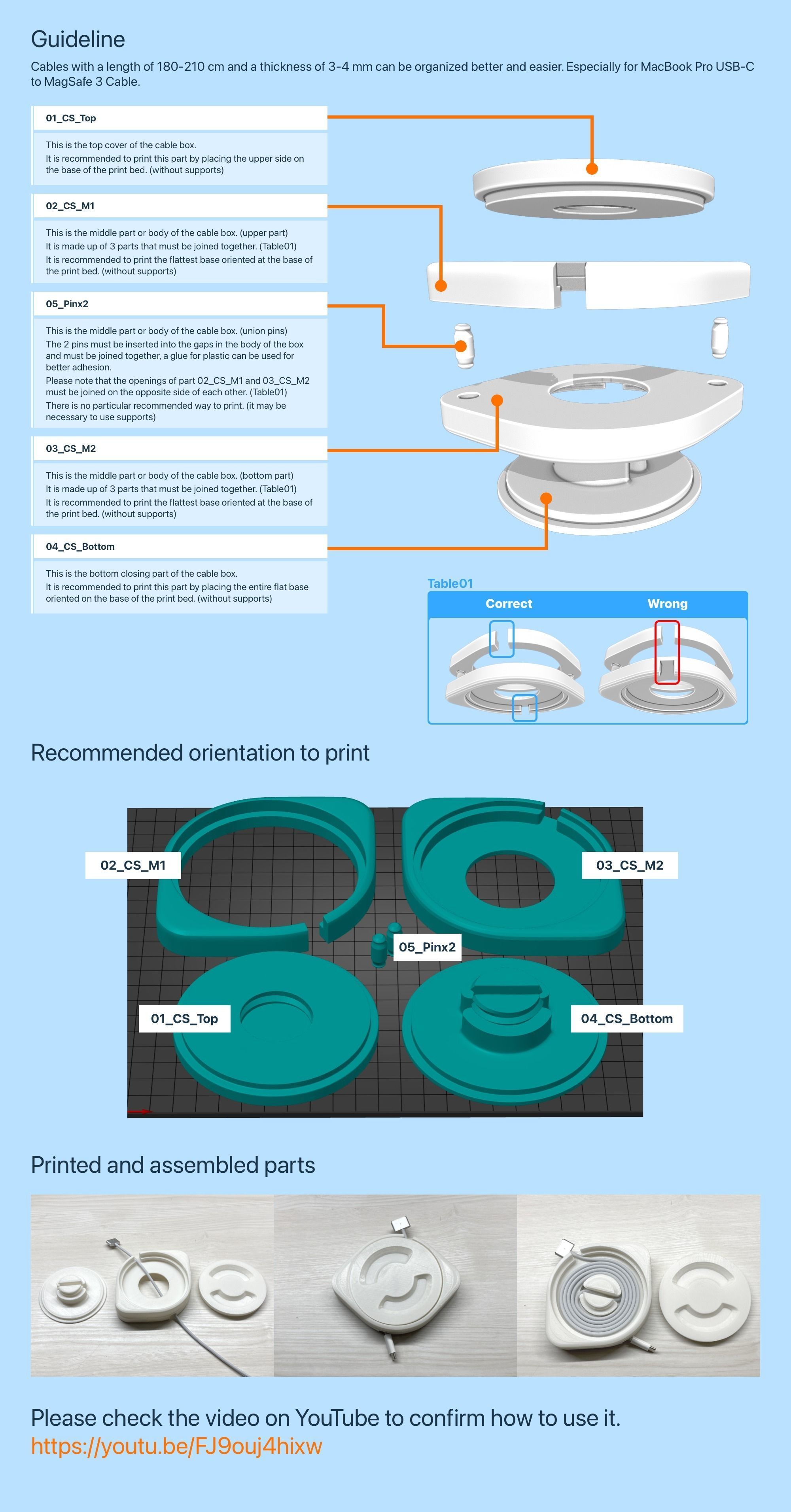 Guideline

Cables with a length of 180-210 cm and a thickness of 3-4 mm can be organized better and easier. Especially for MacBook Pro USB-C to MagSafe 3 Cable.

01_CS_Top

This is the top cover of the cable box.
It is recommended to print this part by placing the upper side on the base of the print bed. (without supports)

02_CS_M1

This is the middle part or body of the cable box. (upper part)
It is made up of 3 parts that must be joined together. (Table01)
It is recommended to print the flattest base oriented at the base of the print bed. (without supports)

05_Pinx2

This is the middle part or body of the cable box. (union pins)
The 2 pins must be inserted into the gaps in the body of the box and must be joined together, a glue for plastic can be used for better adhesion.
Please note that the openings of part 02_CS_M1 and 03_CS_M2 must be joined on the opposite side of each other. (Table01)
There is no particular recommended way to print. (it may be necessary to use supports)

03_CS_M2

This is the middle part or body of the cable box. (bottom part)
It is made up of 3 parts that must be joined together. (Table01)
It is recommended to print the flattest base oriented at the base of the print bed. (without supports)

04_CS_Bottom

This is the bottom closing part of the cable box.
It is recommended to print this part by placing the entire flat base oriented on the base of the print bed. (without supports)

Table01

Correct

Wrong

Recommended orientation to print

02_CS_M1

03_CS_M2

05_Pinx2

01_CS_Top

04_CS_Bottom

Printed and assembled parts

Please check the video on YouTube to confirm how to use it.
https://youtu.be/FJ9ouj4hixw