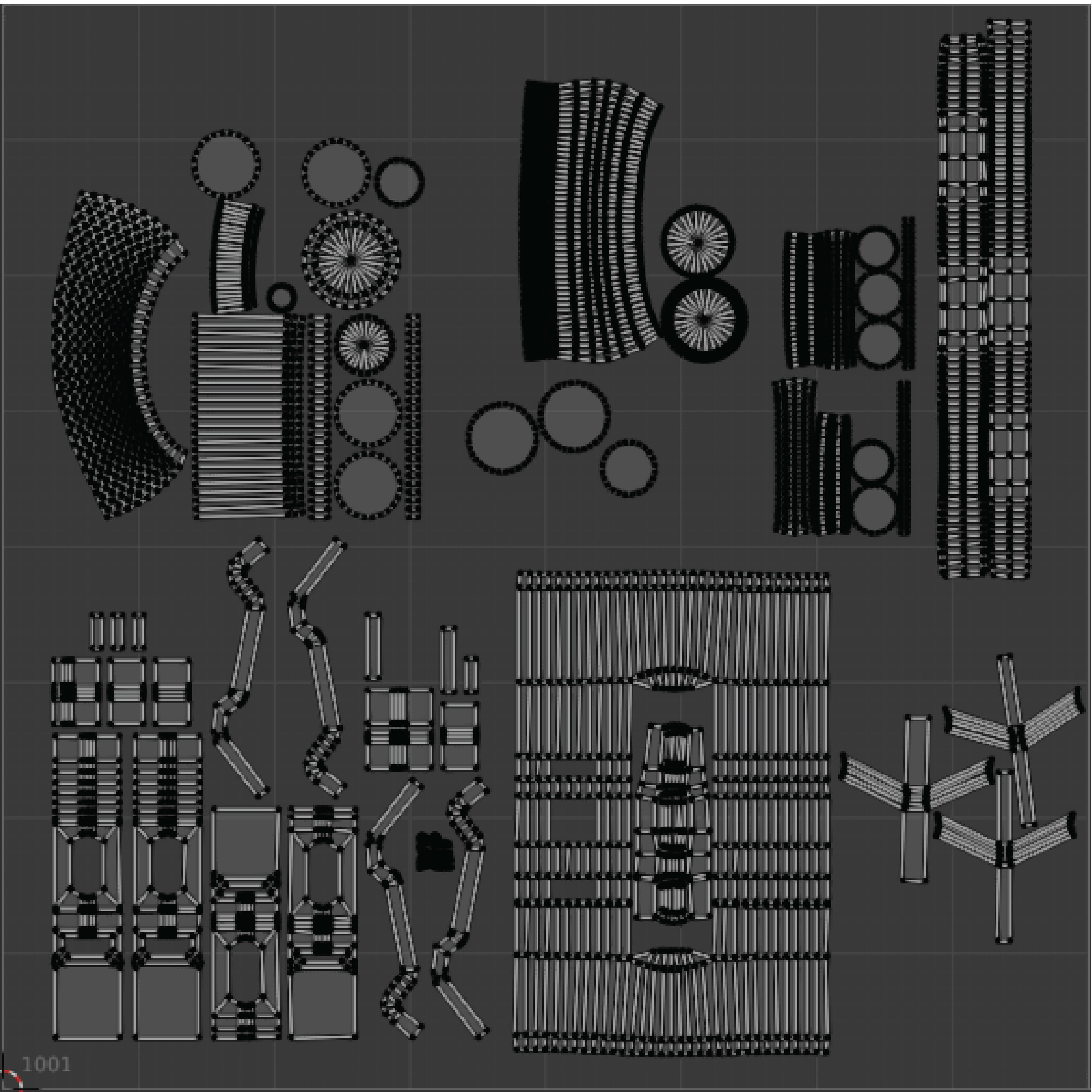 1001