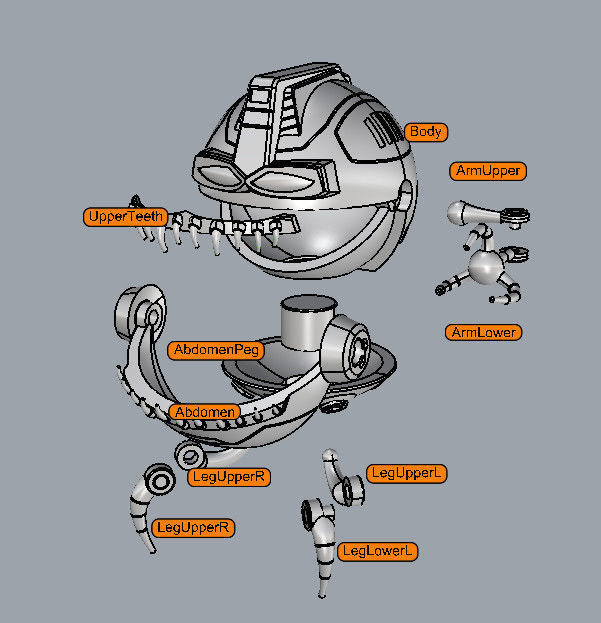 Body
ArmUpper
UpperTeeth
ArmLower
AbdomenPeg
Abdomen
LegUpperR
LegUpperL
LegUpperR
LegLowerL