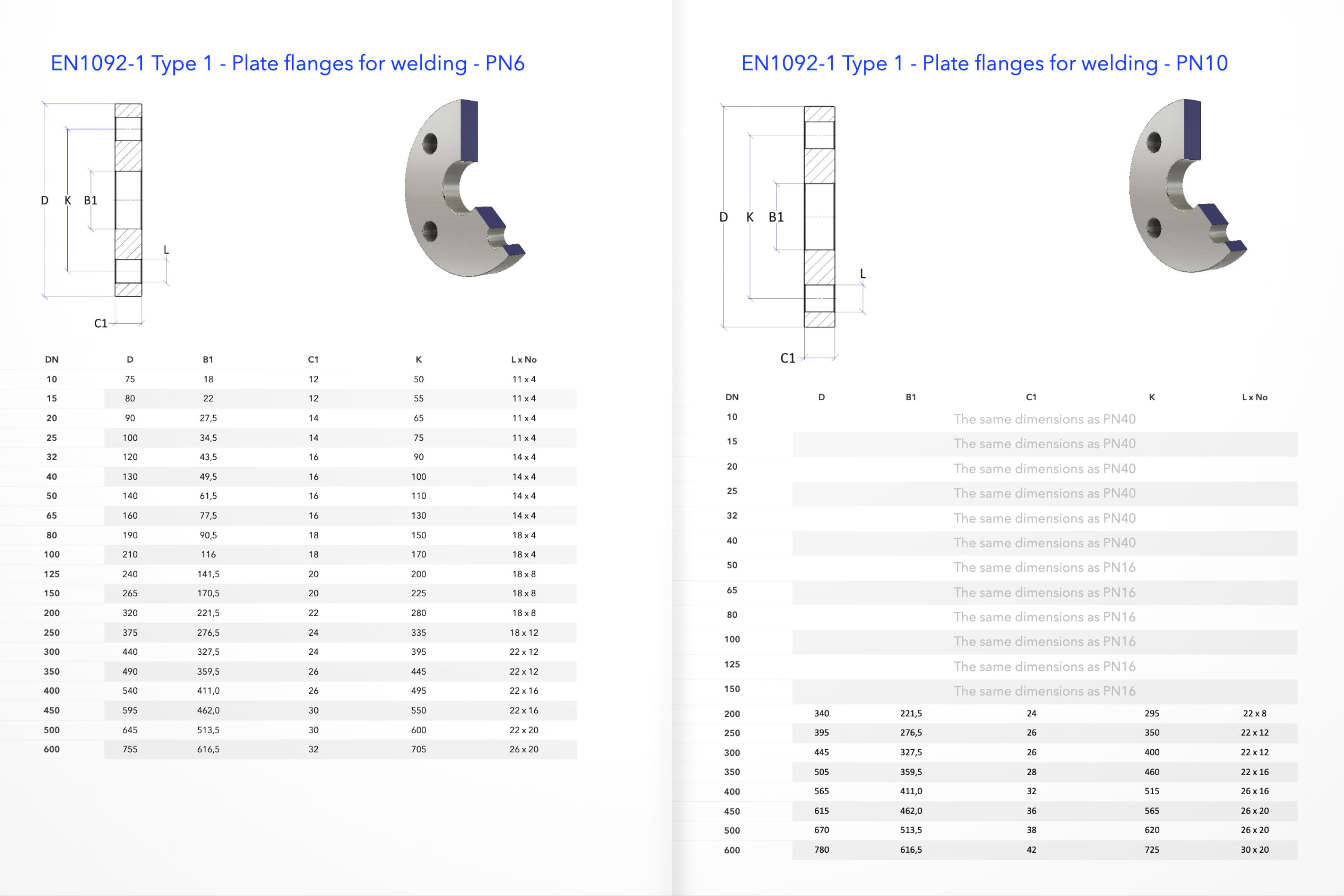 EN1092-1 Type 1 - Plate flanges for welding - PN6

D K B1

L

C1

| DN | D | B1 | C1 | K | L x No |
|---|---|---|---|---|---|
| 10 | 75 | 18 | 12 | 50 | 11 x 4 |
| 15 | 80 | 22 | 12 | 55 | 11 x 4 |
| 20 | 90 | 27,5 | 14 | 65 | 11 x 4 |
| 25 | 100 | 34,5 | 14 | 75 | 11 x 4 |
| 32 | 120 | 43,5 | 16 | 90 | 14 x 4 |
| 40 | 130 | 49,5 | 16 | 100 | 14 x 4 |
| 50 | 140 | 61,5 | 16 | 110 | 14 x 4 |
| 65 | 160 | 77,5 | 16 | 130 | 14 x 4 |
| 80 | 190 | 90,5 | 18 | 150 | 18 x 4 |
| 100 | 210 | 116 | 18 | 170 | 18 x 4 |
| 125 | 240 | 141,5 | 20 | 200 | 18 x 8 |
| 150 | 265 | 170,5 | 20 | 225 | 18 x 8 |
| 200 | 320 | 221,5 | 22 | 280 | 18 x 8 |
| 250 | 375 | 276,5 | 24 | 335 | 18 x 12 |
| 300 | 440 | 327,5 | 24 | 395 | 22 x 12 |
| 350 | 490 | 359,5 | 26 | 445 | 22 x 12 |
| 400 | 540 | 411,0 | 26 | 495 | 22 x 16 |
| 450 | 595 | 462,0 | 30 | 550 | 22 x 16 |
| 500 | 645 | 513,5 | 30 | 600 | 22 x 20 |
| 600 | 755 | 616,5 | 32 | 705 | 26 x 20 |

EN1092-1 Type 1 - Plate flanges for welding - PN10

D K B1

L

C1

| DN | D | B1 | C1 | K | L x No |
|---|---|---|---|---|---|
| 10 | The same dimensions as PN40 | | | | |
| 15 | The same dimensions as PN40 | | | | |
| 20 | The same dimensions as PN40 | | | | |
| 25 | The same dimensions as PN40 | | | | |
| 32 | The same dimensions as PN40 | | | | |
| 40 | The same dimensions as PN40 | | | | |
| 50 | The same dimensions as PN16 | | | | |
| 65 | The same dimensions as PN16 | | | | |
| 80 | The same dimensions as PN16 | | | | |
| 100 | The same dimensions as PN16 | | | | |
| 125 | The same dimensions as PN16 | | | | |
| 150 | The same dimensions as PN16 | | | | |
| 200 | 340 | 221,5 | 24 | 295 | 22 x 8 |
| 250 | 395 | 276,5 | 26 | 350 | 22 x 12 |
| 300 | 445 | 327,5 | 26 | 400 | 22 x 12 |
| 350 | 505 | 359,5 | 28 | 460 | 22 x 16 |
| 400 | 565 | 411,0 | 32 | 515 | 26 x 16 |
| 450 | 615 | 462,0 | 36 | 565 | 26 x 20 |
| 500 | 670 | 513,5 | 38 | 620 | 26 x 20 |
| 600 | 780 | 616,5 | 42 | 725 | 30 x 20 |