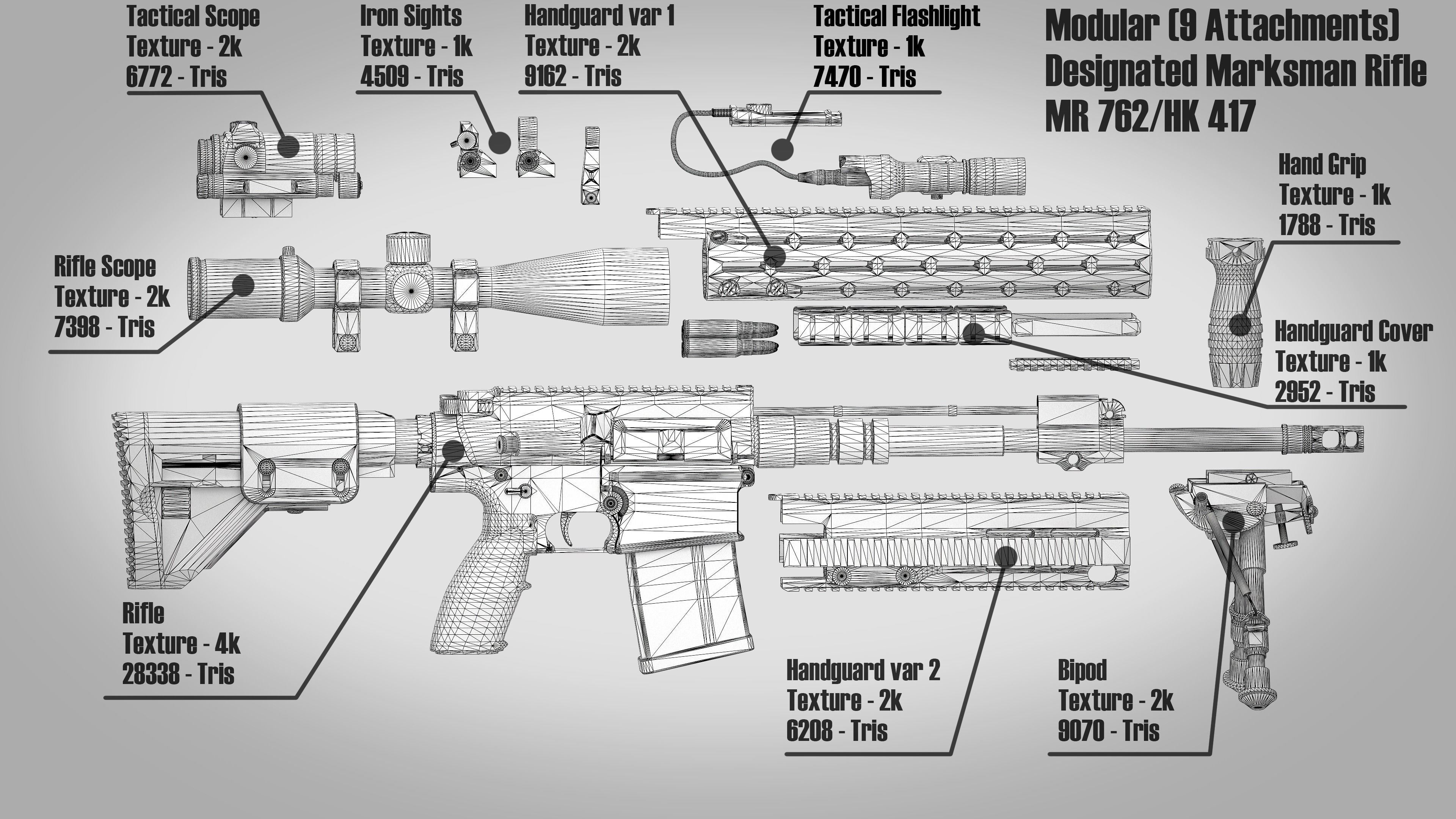 Tactical Scope
Texture - 2k
6772 - Tris

Iron Sights
Texture - 1k
4509 - Tris

Handguard var 1
Texture - 2k
9162 - Tris

Tactical Flashlight
Texture - 1k
7470 - Tris

Modular (9 Attachments)
Designated Marksman Rifle
MR 762/HK 417

Hand Grip
Texture - 1k
1788 - Tris

Rifle Scope
Texture - 2k
7398 - Tris

Handguard Cover
Texture - 1k
2952 - Tris

Rifle
Texture - 4k
28338 - Tris

Handguard var 2
Texture - 2k
6208 - Tris

Bipod
Texture - 2k
9070 - Tris