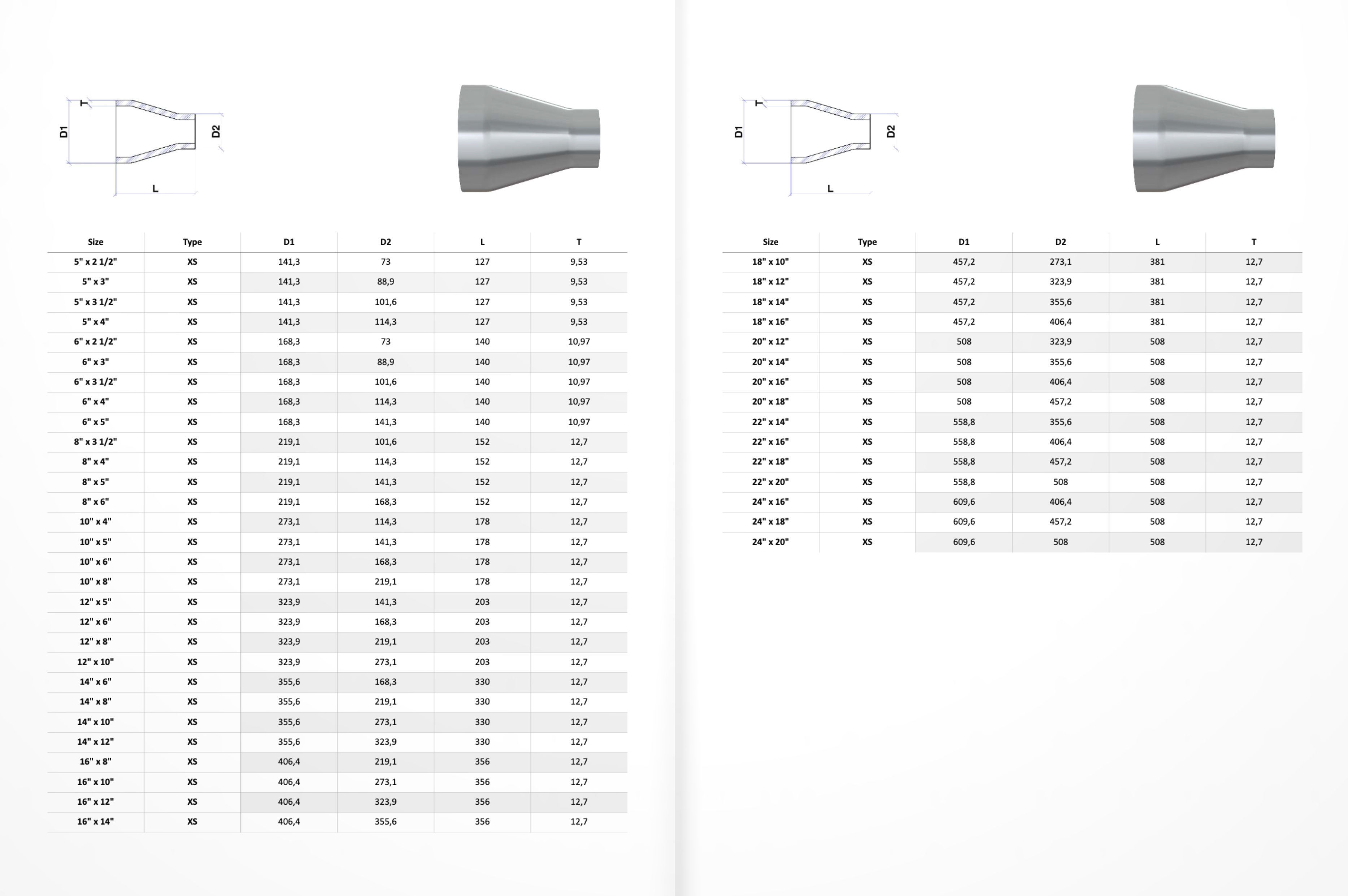 T
D1
D2
L

| Size | Type | D1 | D2 | L | T |
|---|---|---|---|---|---|
| 5" x 2 1/2" | XS | 141,3 | 73 | 127 | 9,53 |
| 5" x 3" | XS | 141,3 | 88,9 | 127 | 9,53 |
| 5" x 3 1/2" | XS | 141,3 | 101,6 | 127 | 9,53 |
| 5" x 4" | XS | 141,3 | 114,3 | 127 | 9,53 |
| 6" x 2 1/2" | XS | 168,3 | 73 | 140 | 10,97 |
| 6" x 3" | XS | 168,3 | 88,9 | 140 | 10,97 |
| 6" x 3 1/2" | XS | 168,3 | 101,6 | 140 | 10,97 |
| 6" x 4" | XS | 168,3 | 114,3 | 140 | 10,97 |
| 6" x 5" | XS | 168,3 | 141,3 | 140 | 10,97 |
| 8" x 3 1/2" | XS | 219,1 | 101,6 | 152 | 12,7 |
| 8" x 4" | XS | 219,1 | 114,3 | 152 | 12,7 |
| 8" x 5" | XS | 219,1 | 141,3 | 152 | 12,7 |
| 8" x 6" | XS | 219,1 | 168,3 | 152 | 12,7 |
| 10" x 4" | XS | 273,1 | 114,3 | 178 | 12,7 |
| 10" x 5" | XS | 273,1 | 141,3 | 178 | 12,7 |
| 10" x 6" | XS | 273,1 | 168,3 | 178 | 12,7 |
| 10" x 8" | XS | 273,1 | 219,1 | 178 | 12,7 |
| 12" x 5" | XS | 323,9 | 141,3 | 203 | 12,7 |
| 12" x 6" | XS | 323,9 | 168,3 | 203 | 12,7 |
| 12" x 8" | XS | 323,9 | 219,1 | 203 | 12,7 |
| 12" x 10" | XS | 323,9 | 273,1 | 203 | 12,7 |
| 14" x 6" | XS | 355,6 | 168,3 | 330 | 12,7 |
| 14" x 8" | XS | 355,6 | 219,1 | 330 | 12,7 |
| 14" x 10" | XS | 355,6 | 273,1 | 330 | 12,7 |
| 14" x 12" | XS | 355,6 | 323,9 | 330 | 12,7 |
| 16" x 8" | XS | 406,4 | 219,1 | 356 | 12,7 |
| 16" x 10" | XS | 406,4 | 273,1 | 356 | 12,7 |
| 16" x 12" | XS | 406,4 | 323,9 | 356 | 12,7 |
| 16" x 14" | XS | 406,4 | 355,6 | 356 | 12,7 |

T
D1
D2
L

| Size | Type | D1 | D2 | L | T |
|---|---|---|---|---|---|
| 18" x 10" | XS | 457,2 | 273,1 | 381 | 12,7 |
| 18" x 12" | XS | 457,2 | 323,9 | 381 | 12,7 |
| 18" x 14" | XS | 457,2 | 355,6 | 381 | 12,7 |
| 18" x 16" | XS | 457,2 | 406,4 | 381 | 12,7 |
| 20" x 12" | XS | 508 | 323,9 | 508 | 12,7 |
| 20" x 14" | XS | 508 | 355,6 | 508 | 12,7 |
| 20" x 16" | XS | 508 | 406,4 | 508 | 12,7 |
| 20" x 18" | XS | 508 | 457,2 | 508 | 12,7 |
| 22" x 14" | XS | 558,8 | 355,6 | 508 | 12,7 |
| 22" x 16" | XS | 558,8 | 406,4 | 508 | 12,7 |
| 22" x 18" | XS | 558,8 | 457,2 | 508 | 12,7 |
| 22" x 20" | XS | 558,8 | 508 | 508 | 12,7 |
| 24" x 16" | XS | 609,6 | 406,4 | 508 | 12,7 |
| 24" x 18" | XS | 609,6 | 457,2 | 508 | 12,7 |
| 24" x 20" | XS | 609,6 | 508 | 508 | 12,7 |