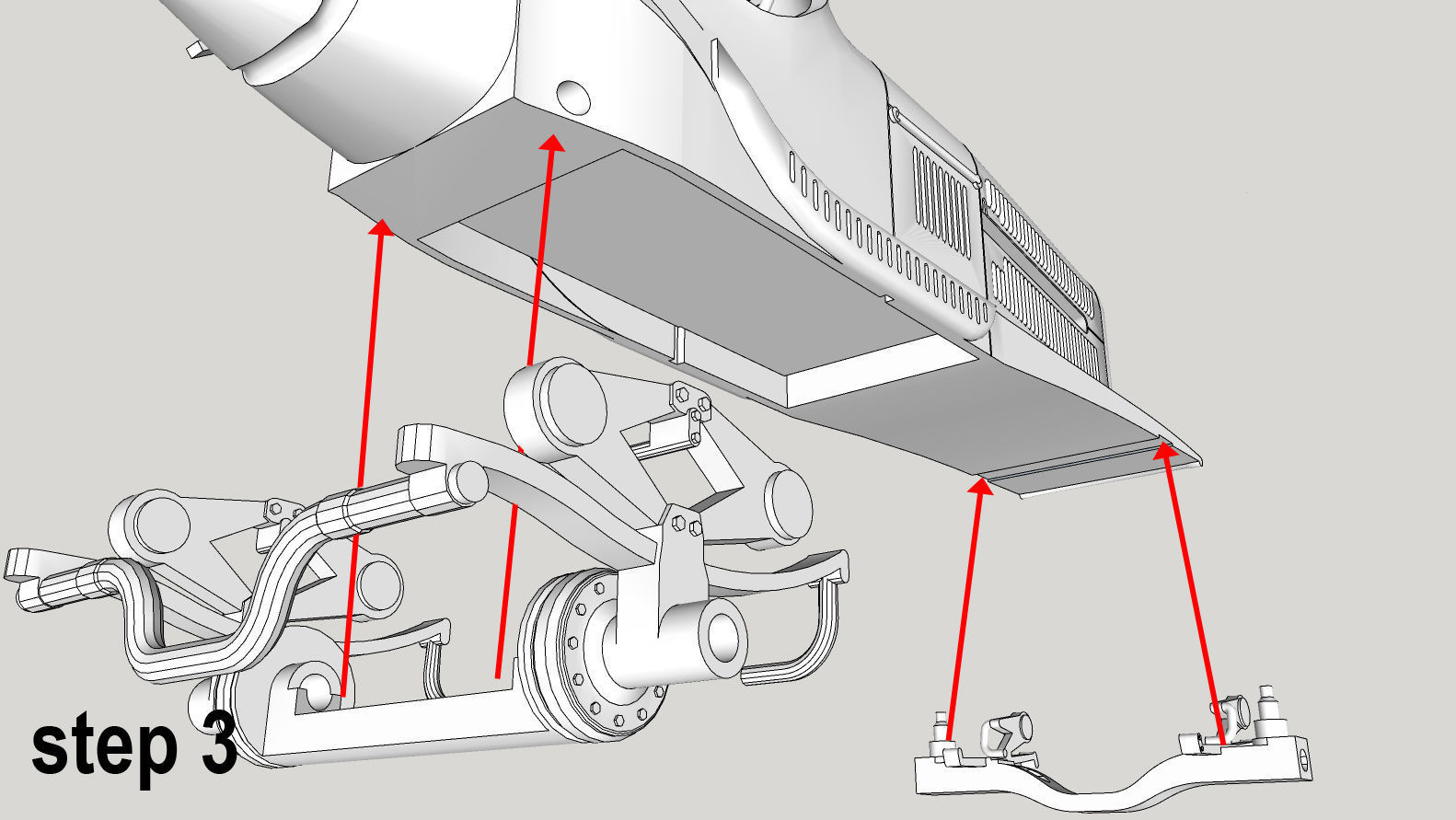 step 3