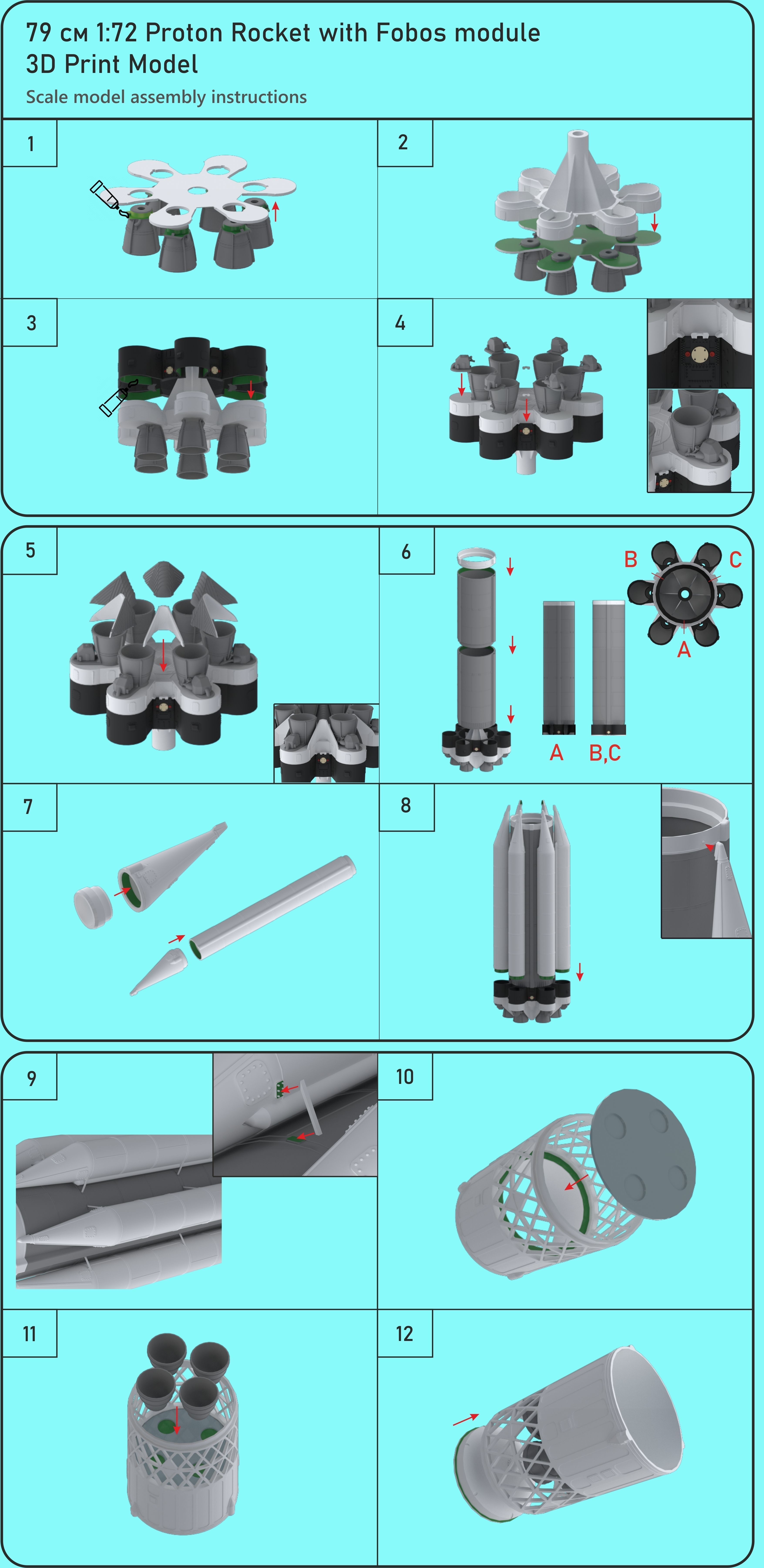 79 см 1:72 Proton Rocket with Fobos module
3D Print Model
Scale model assembly instructions

1

2

3

4

5

6

B

C

A

A

B,C

7

8

9

10

11

12