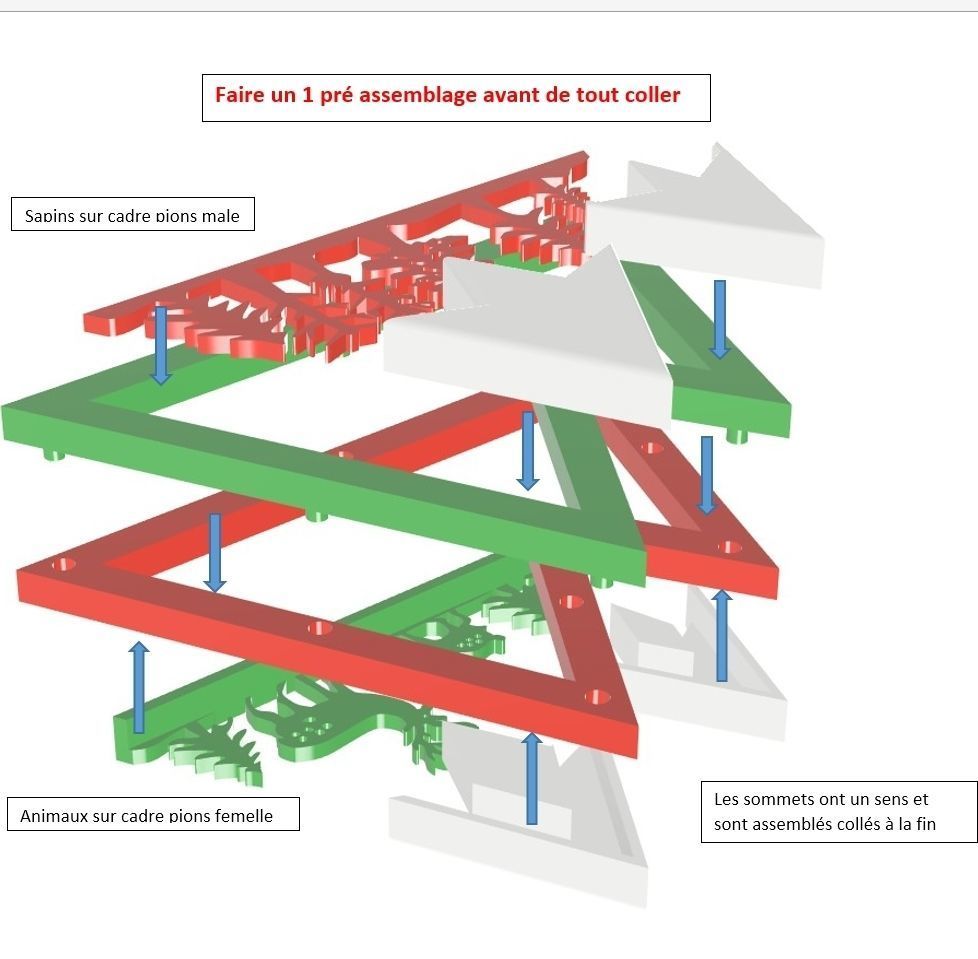 Faire un 1 pré assemblage avant de tout coller

Sapins sur cadre pions male

Animaux sur cadre pions femelle

Les sommets ont un sens et sont assemblés collés à la fin