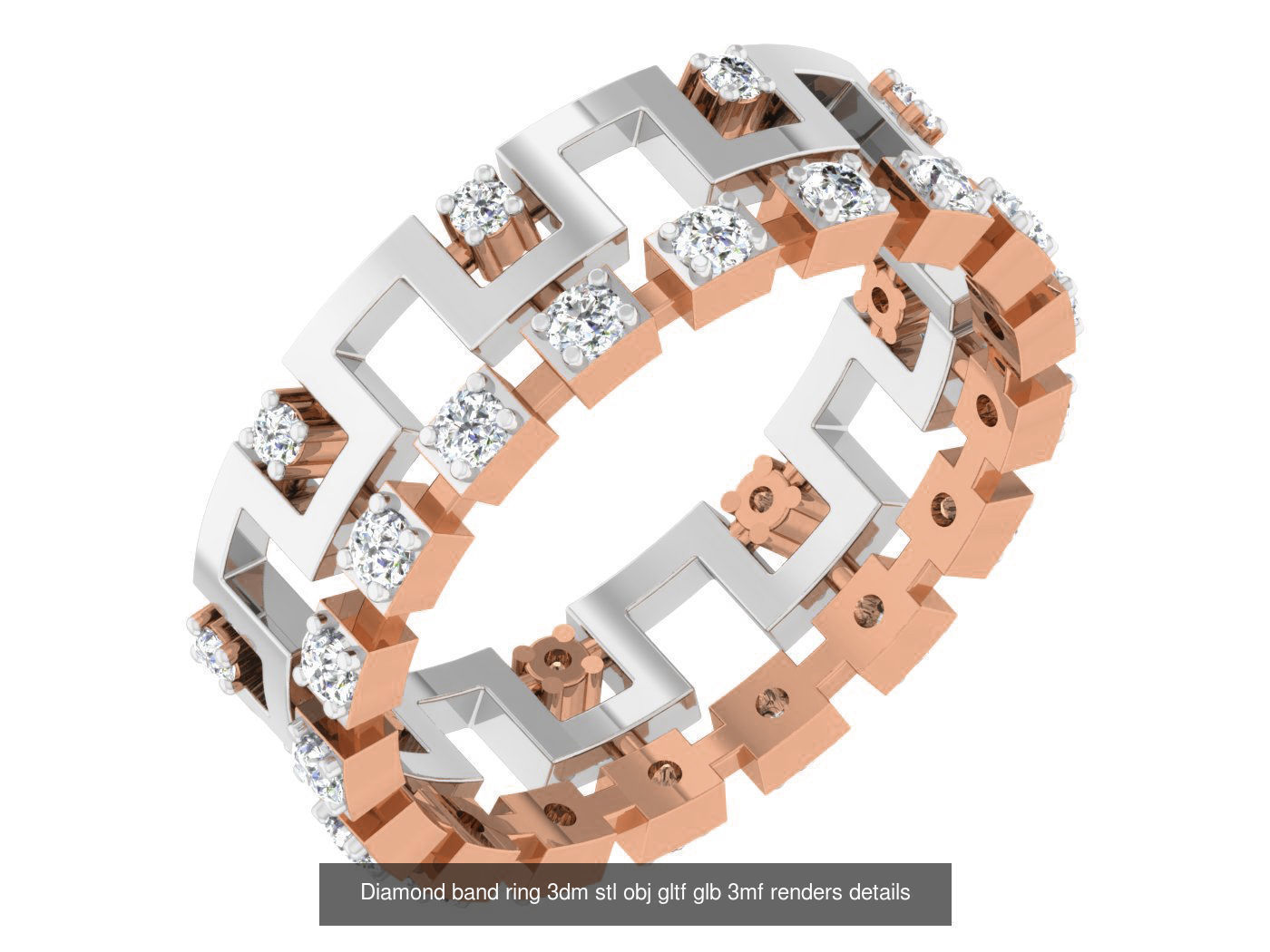 Diamond band ring 3dm stl obj gltf glb 3mf renders details